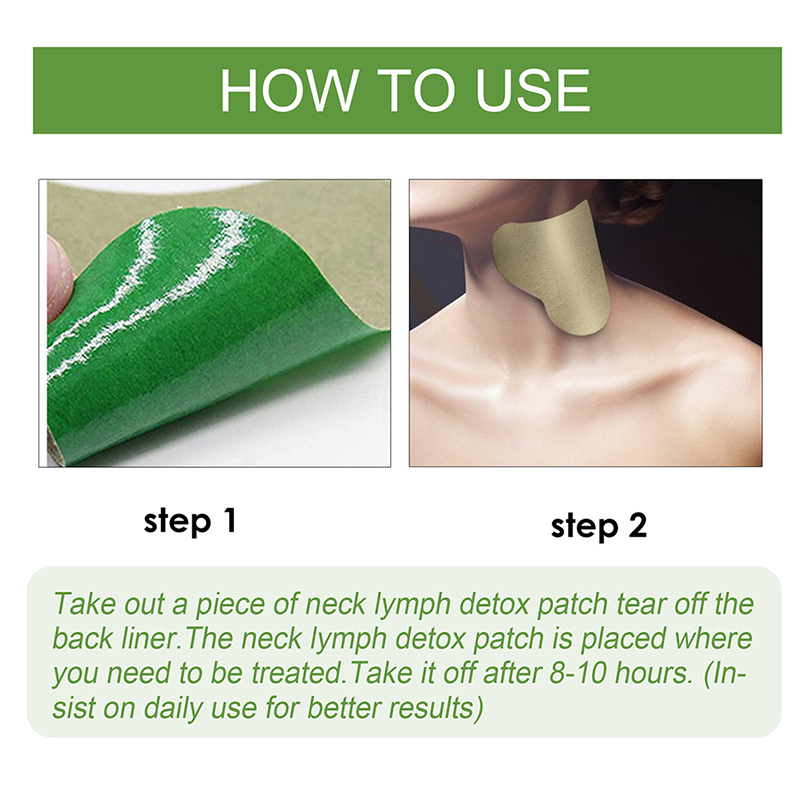 HOW TO USE

step 1

step 2

Take out a piece of neck lymph detox patch tear off the back liner.The neck lymph detox patch is placed where you need to be treated.Take it off after 8-10 hours. (Insist on daily use for better results)