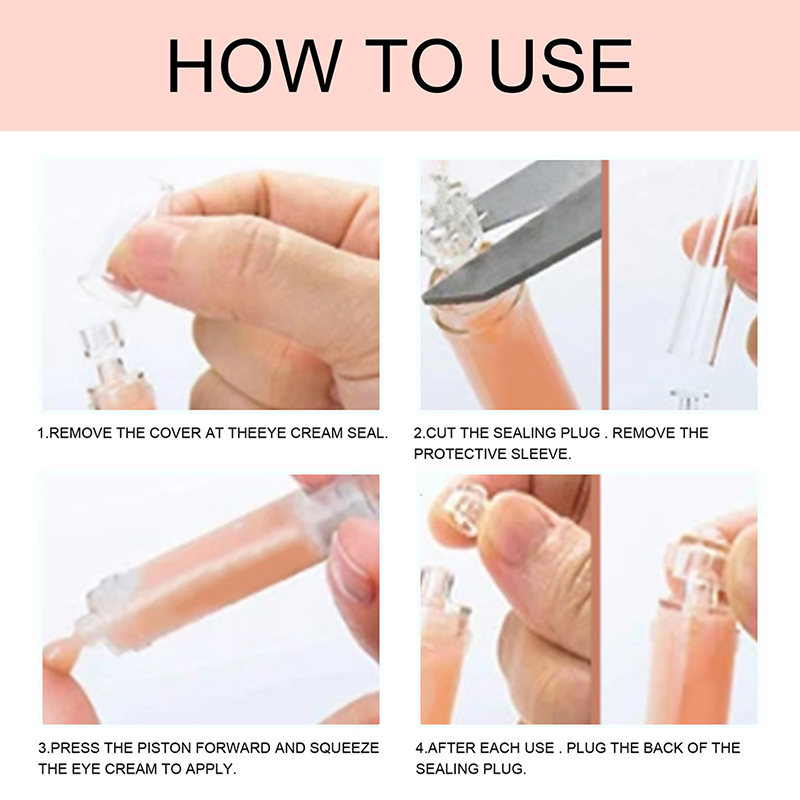 HOW TO USE

1.REMOVE THE COVER AT THEEYE CREAM SEAL.

2.CUT THE SEALING PLUG . REMOVE THE PROTECTIVE SLEEVE.

3.PRESS THE PISTON FORWARD AND SQUEEZE THE EYE CREAM TO APPLY.

4.AFTER EACH USE . PLUG THE BACK OF THE SEALING PLUG.