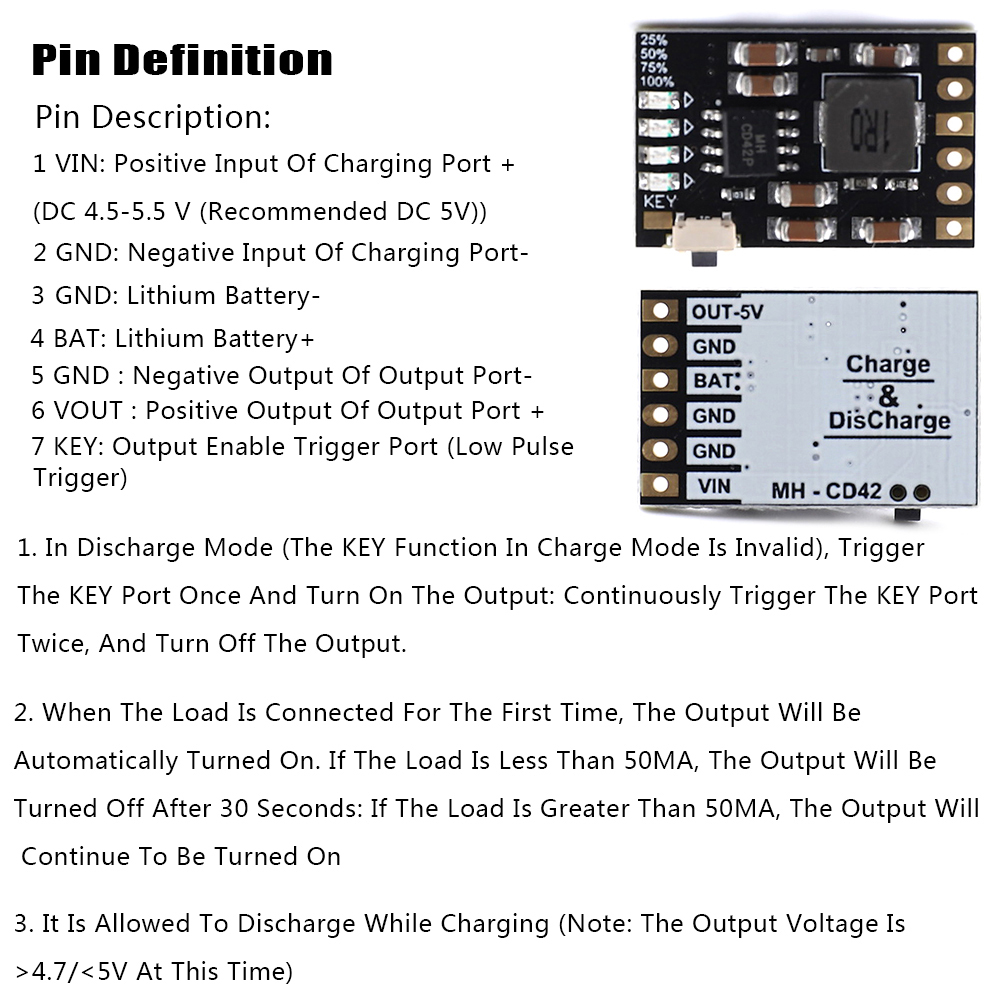 Pin Definition

Pin Description:

1 VIN: Positive Input Of Charging Port +

(DC 4.5-5.5 V (Recommended DC 5V))

2 GND: Negative Input Of Charging Port-

3 GND: Lithium Battery-

4 BAT: Lithium Battery+

5 GND : Negative Output Of Output Port-

6 VOUT : Positive Output Of Output Port +

7 KEY: Output Enable Trigger Port (Low Pulse Trigger)

25%
50%
75%
100%

MH
CD42P

1R0

KEY

OUT-5V
GND
BAT
GND
GND
VIN

Charge & DisCharge

MH - CD42

1. In Discharge Mode (The KEY Function In Charge Mode Is Invalid), Trigger The KEY Port Once And Turn On The Output: Continuously Trigger The KEY Port Twice, And Turn Off The Output.

2. When The Load Is Connected For The First Time, The Output Will Be Automatically Turned On. If The Load Is Less Than 50MA, The Output Will Be Turned Off After 30 Seconds: If The Load Is Greater Than 50MA, The Output Will Continue To Be Turned On

3. It Is Allowed To Discharge While Charging (Note: The Output Voltage Is >4.7/<5V At This Time)