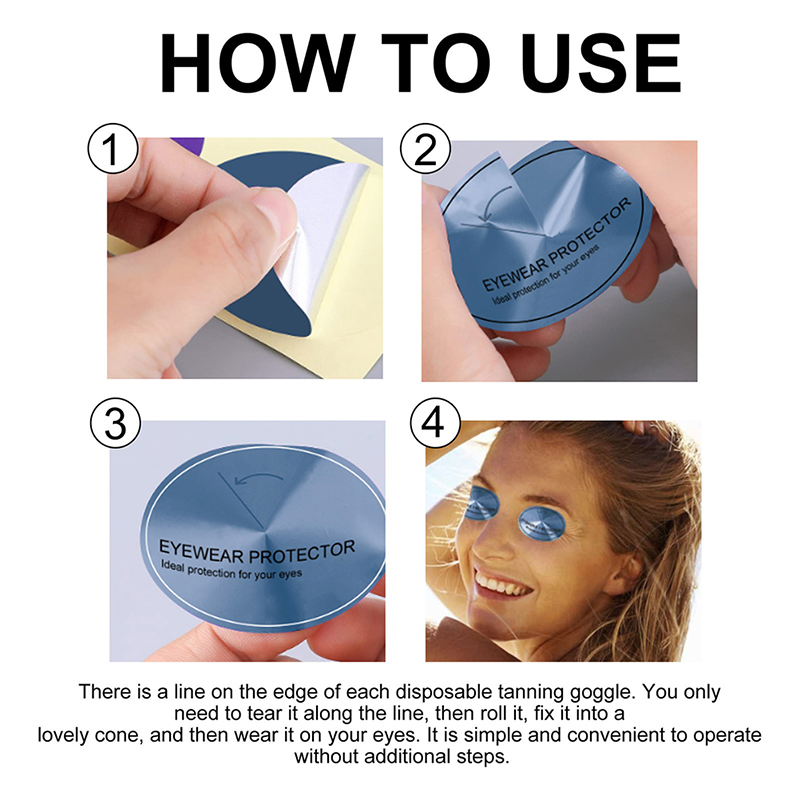 HOW TO USE

1

2

EYEWEAR PROTECTOR
Ideal protection for your eyes

3

EYEWEAR PROTECTOR
Ideal protection for your eyes

4

There is a line on the edge of each disposable tanning goggle. You only need to tear it along the line, then roll it, fix it into a lovely cone, and then wear it on your eyes. It is simple and convenient to operate without additional steps.