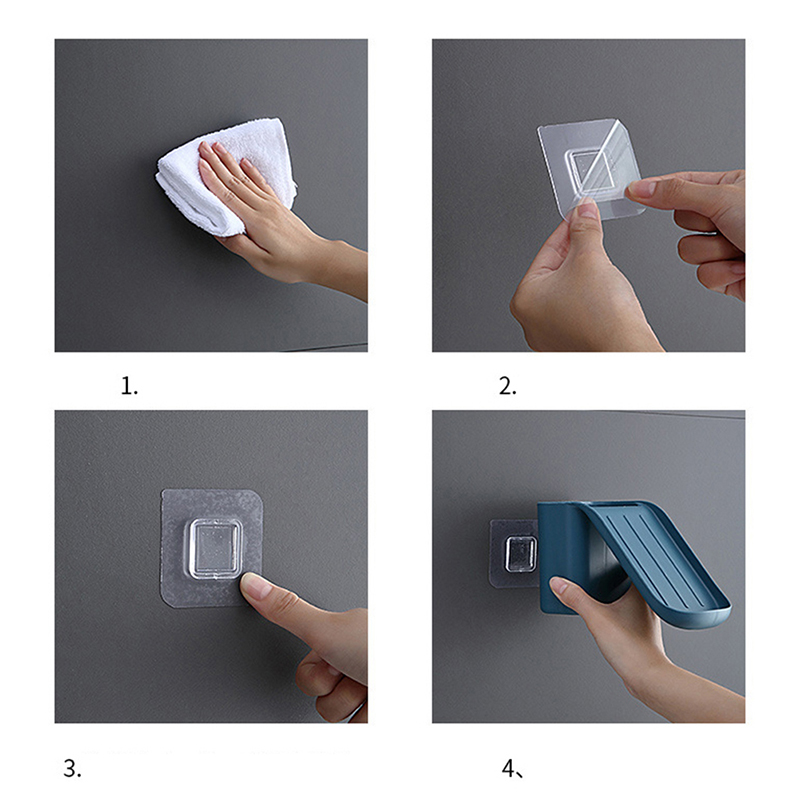 1.

2.

3.

4、