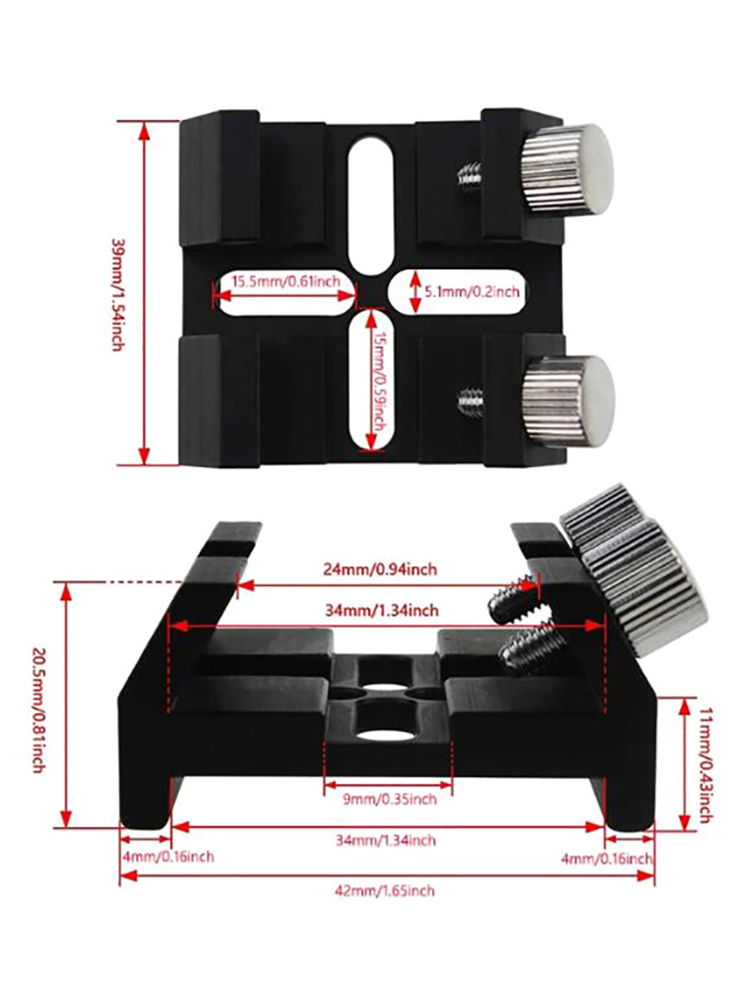 39mm/1.54inch
15.5mm/0.61inch
5.1mm/0.2inch
15mm/0.59inch
24mm/0.94inch
34mm/1.34inch
20.5mm/0.81inch
11mm/0.43inch
9mm/0.35inch
34mm/1.34inch
4mm/0.16inch
4mm/0.16inch
42mm/1.65inch