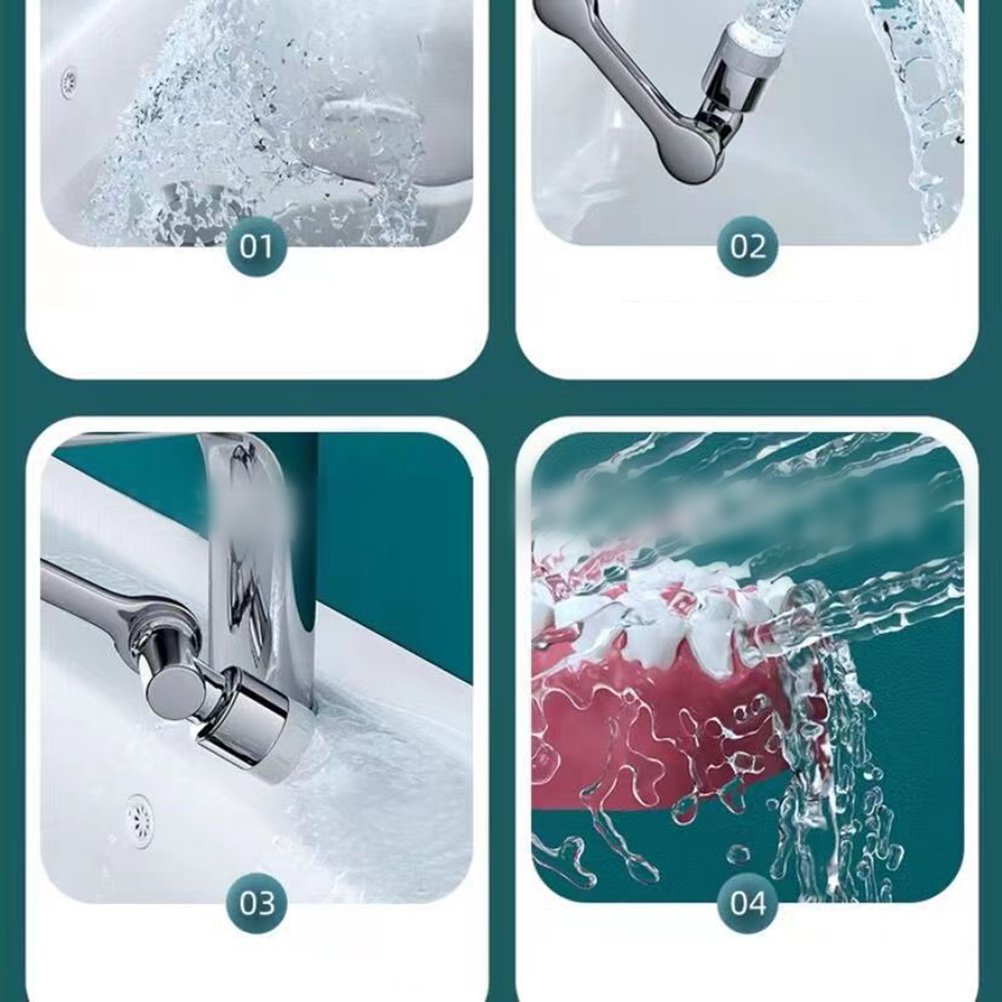 01

02

03

04