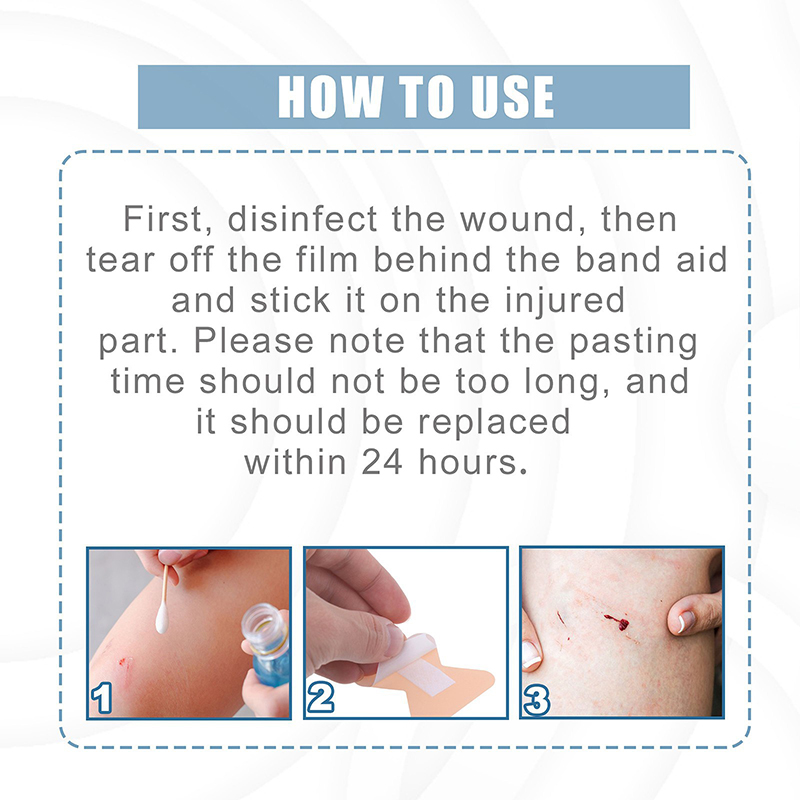 HOW TO USE

First, disinfect the wound, then tear off the film behind the band aid and stick it on the injured part. Please note that the pasting time should not be too long, and it should be replaced within 24 hours.

1

2

3