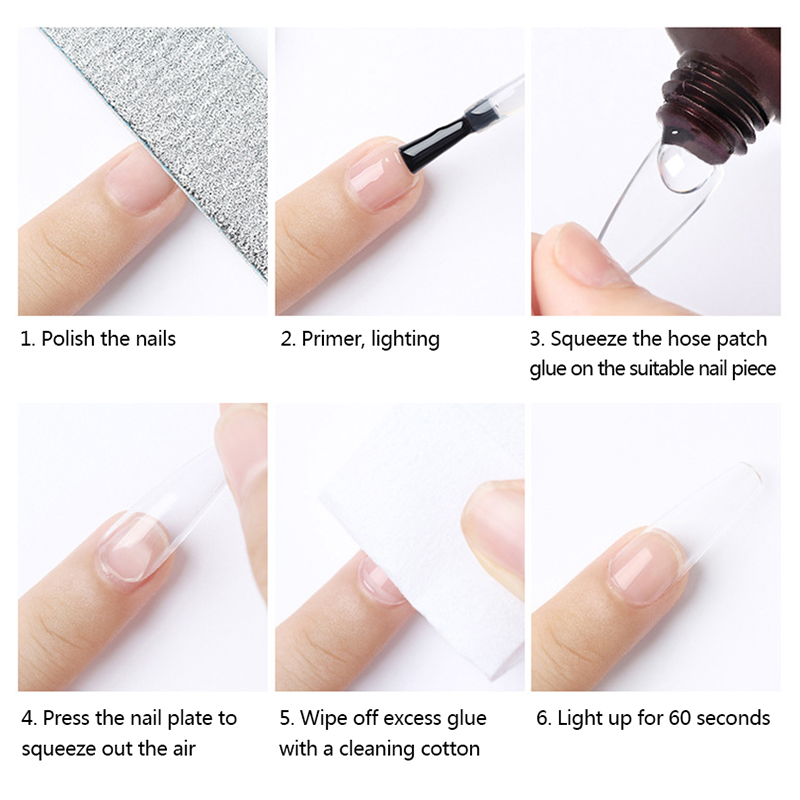 1. Polish the nails

2. Primer, lighting

3. Squeeze the hose patch glue on the suitable nail piece

4. Press the nail plate to squeeze out the air

5. Wipe off excess glue with a cleaning cotton

6. Light up for 60 seconds