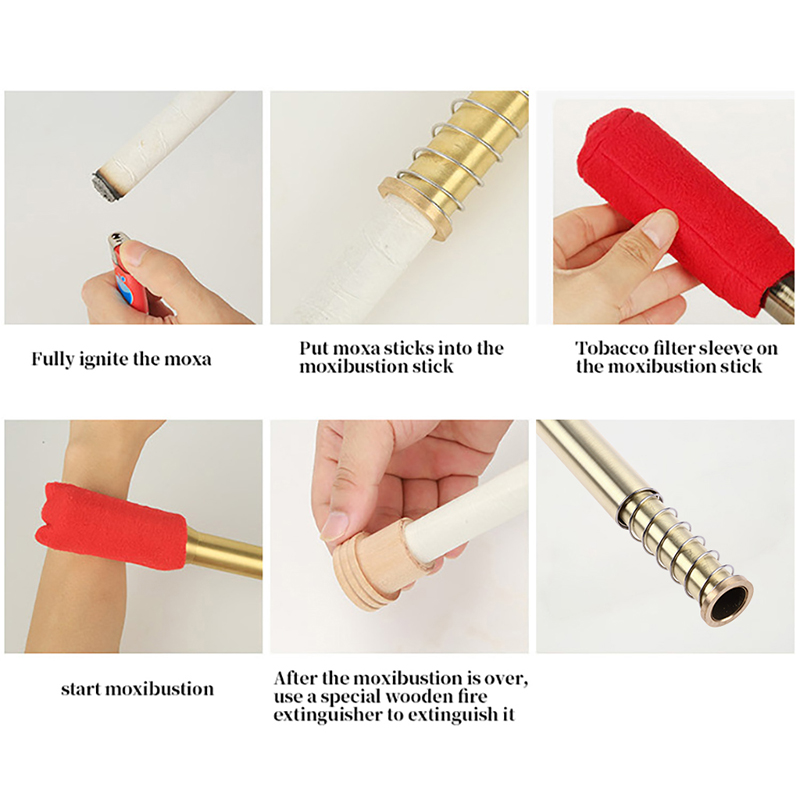 Fully ignite the moxa

Put moxa sticks into the moxibustion stick

Tobacco filter sleeve on the moxibustion stick

start moxibustion

After the moxibustion is over, use a special wooden fire extinguisher to extinguish it