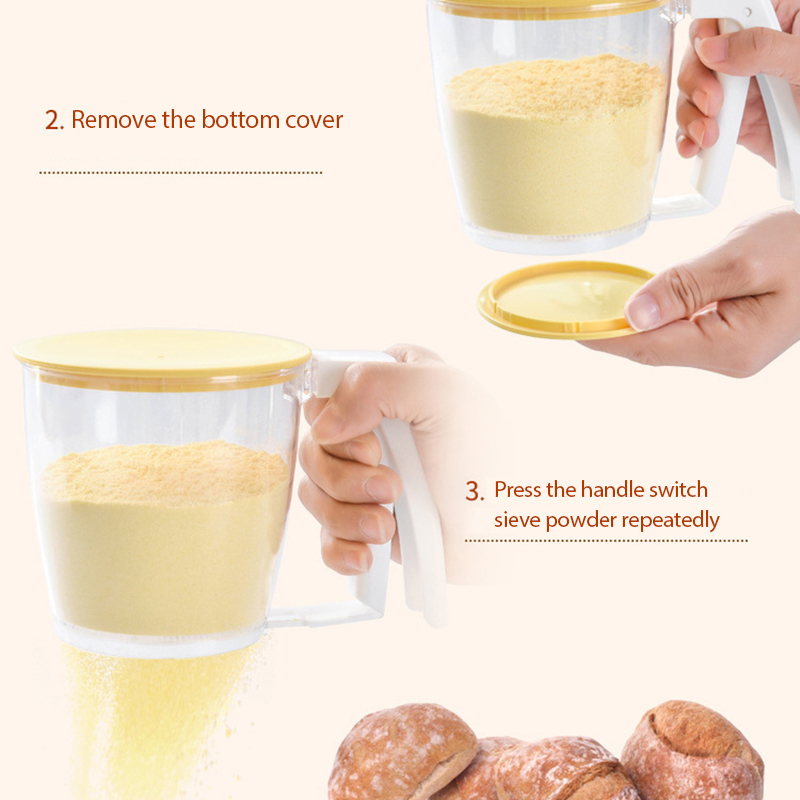 2. Remove the bottom cover

3. Press the handle switch sieve powder repeatedly