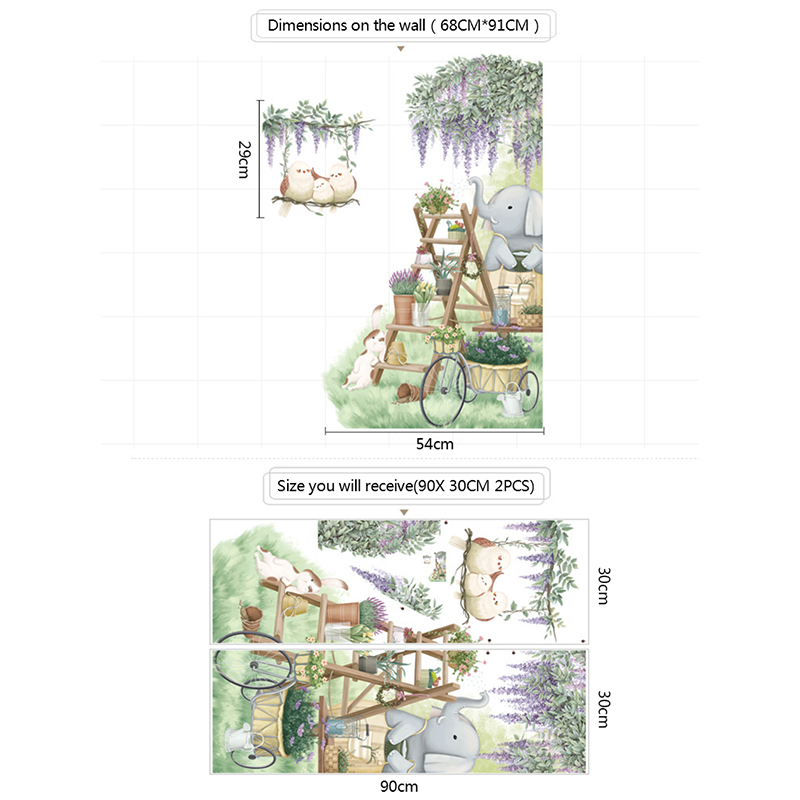 Dimensions on the wall ( 68CM*91CM )

29cm

54cm

Size you will receive(90X 30CM 2PCS)

30cm

30cm

90cm