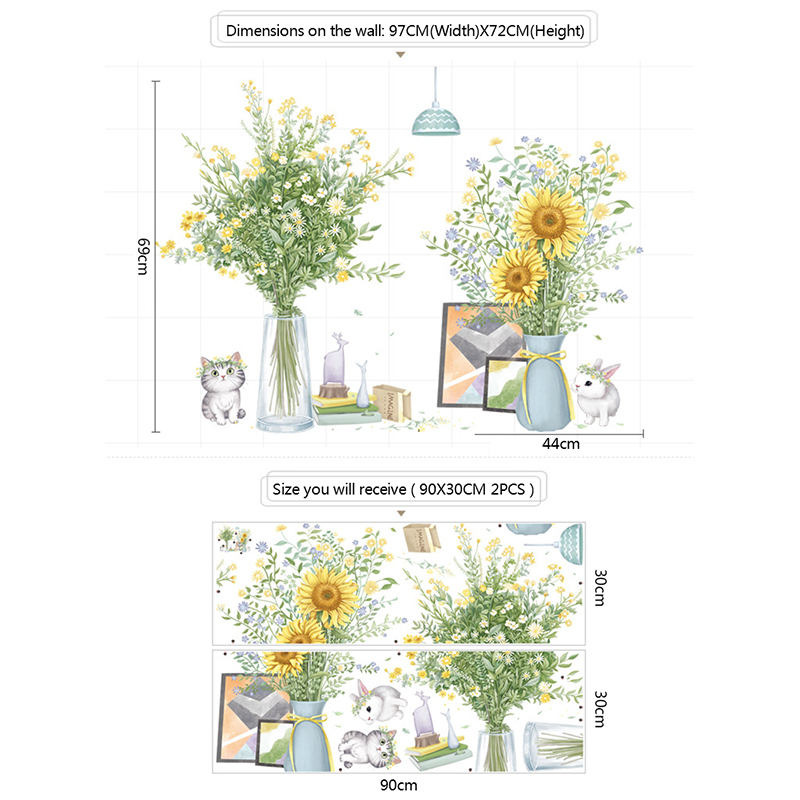 Dimensions on the wall: 97CM(Width)X72CM(Height)

69cm

44cm

Size you will receive ( 90X30CM 2PCS )

30cm

30cm

90cm