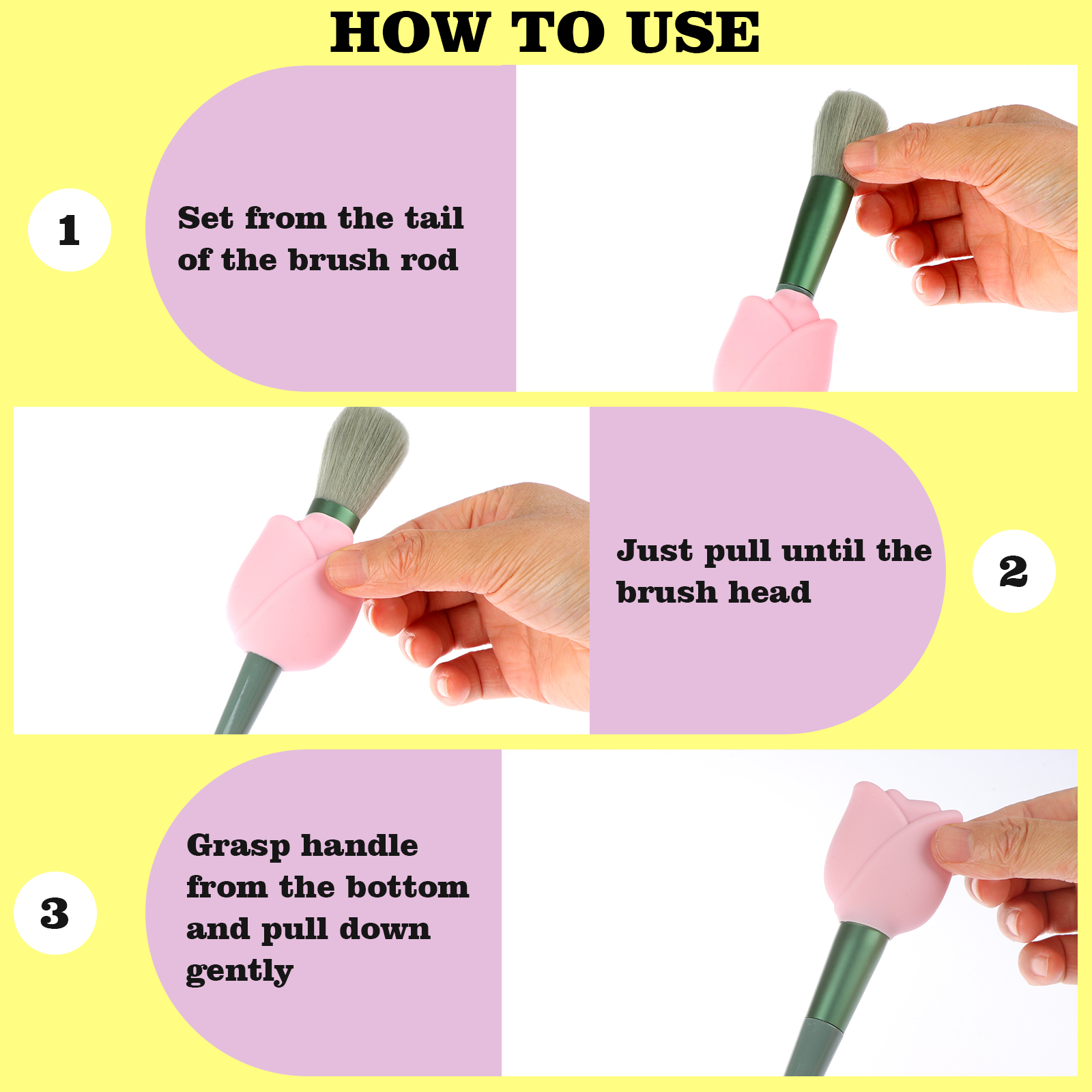 HOW TO USE

1

Set from the tail of the brush rod

Just pull until the brush head

2

3

Grasp handle from the bottom and pull down gently