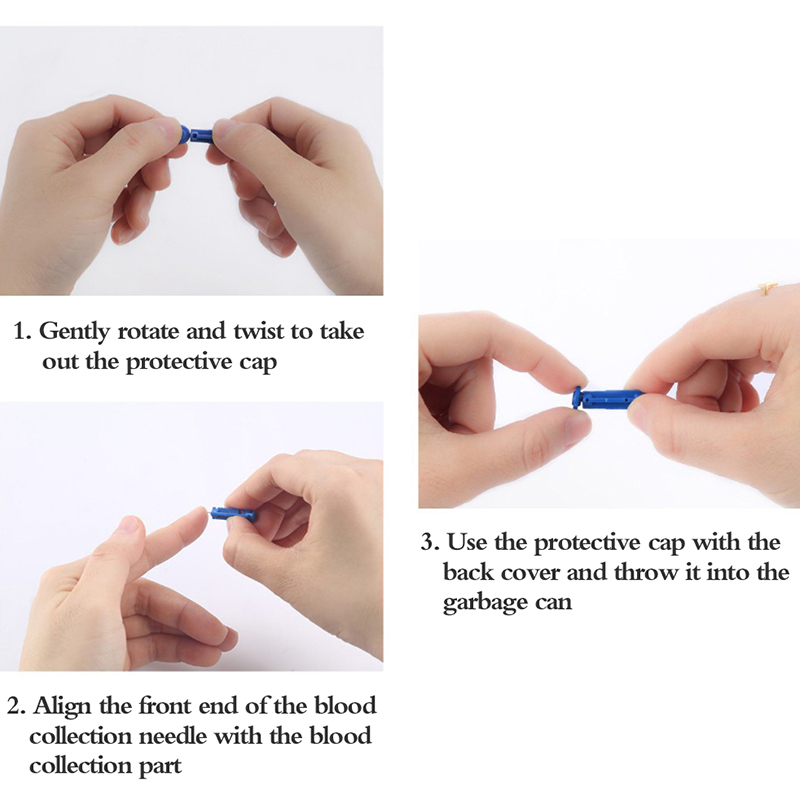 1. Gently rotate and twist to take out the protective cap

2. Align the front end of the blood collection needle with the blood collection part

3. Use the protective cap with the back cover and throw it into the garbage can