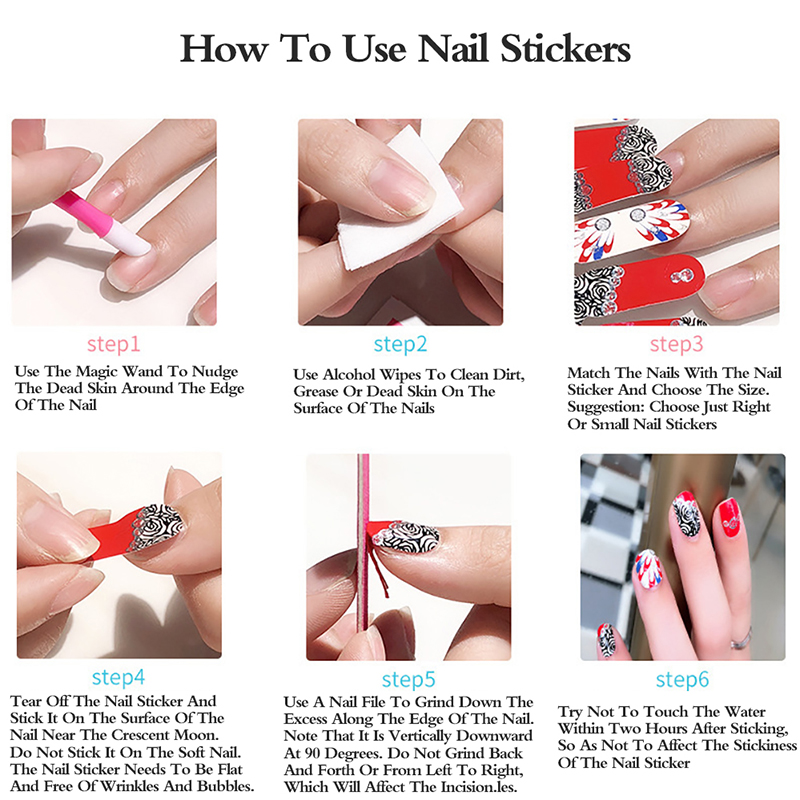 How To Use Nail Stickers

step1

Use The Magic Wand To Nudge The Dead Skin Around The Edge Of The Nail

step2

Use Alcohol Wipes To Clean Dirt, Grease Or Dead Skin On The Surface Of The Nails

step3

Match The Nails With The Nail Sticker And Choose The Size. Suggestion: Choose Just Right Or Small Nail Stickers

step4

Tear Off The Nail Sticker And Stick It On The Surface Of The Nail Near The Crescent Moon. Do Not Stick It On The Soft Nail. The Nail Sticker Needs To Be Flat And Free Of Wrinkles And Bubbles.

step5

Use A Nail File To Grind Down The Excess Along The Edge Of The Nail. Note That It Is Vertically Downward At 90 Degrees. Do Not Grind Back And Forth Or From Left To Right, Which Will Affect The Incision.les.

step6

Try Not To Touch The Water Within Two Hours After Sticking, So As Not To Affect The Stickiness Of The Nail Sticker