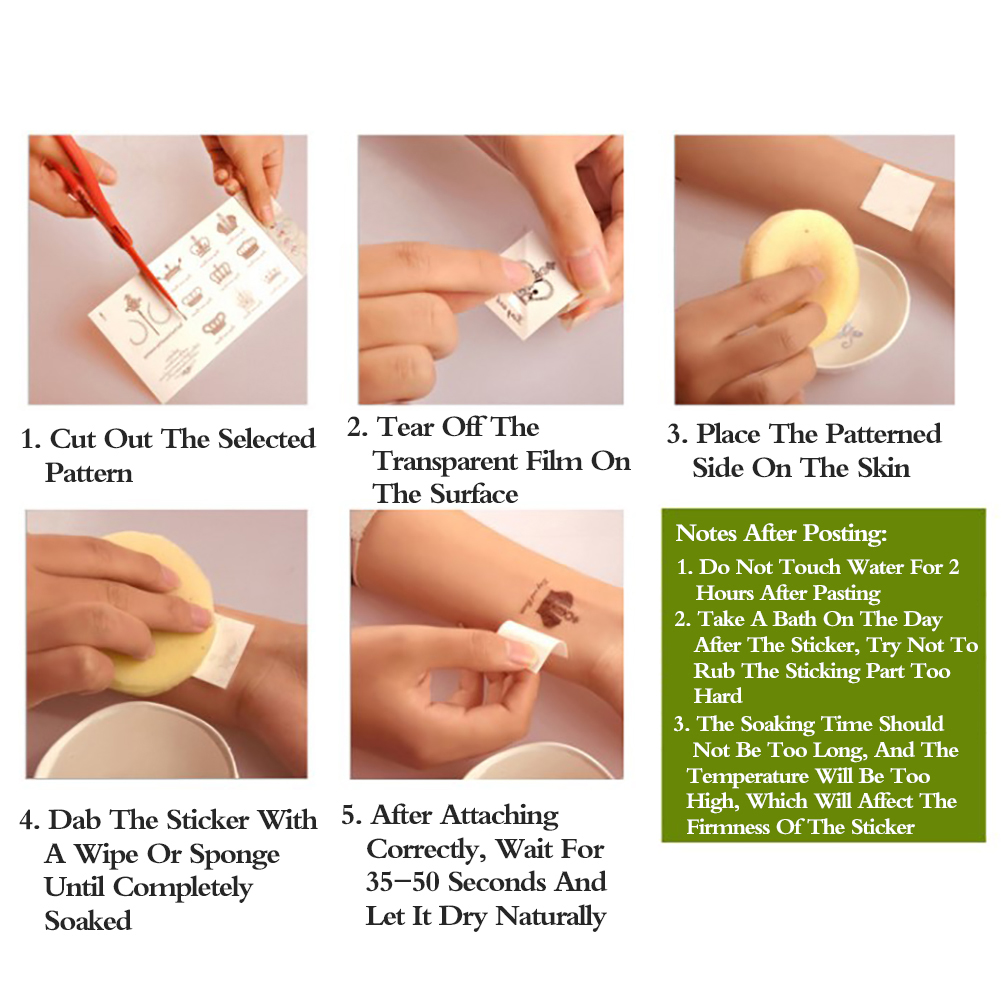 1. Cut Out The Selected Pattern

2. Tear Off The Transparent Film On The Surface

3. Place The Patterned Side On The Skin

4. Dab The Sticker With A Wipe Or Sponge Until Completely Soaked

5. After Attaching Correctly, Wait For 35–50 Seconds And Let It Dry Naturally

Notes After Posting:
1. Do Not Touch Water For 2 Hours After Pasting
2. Take A Bath On The Day After The Sticker, Try Not To Rub The Sticking Part Too Hard
3. The Soaking Time Should Not Be Too Long, And The Temperature Will Be Too High, Which Will Affect The Firmness Of The Sticker