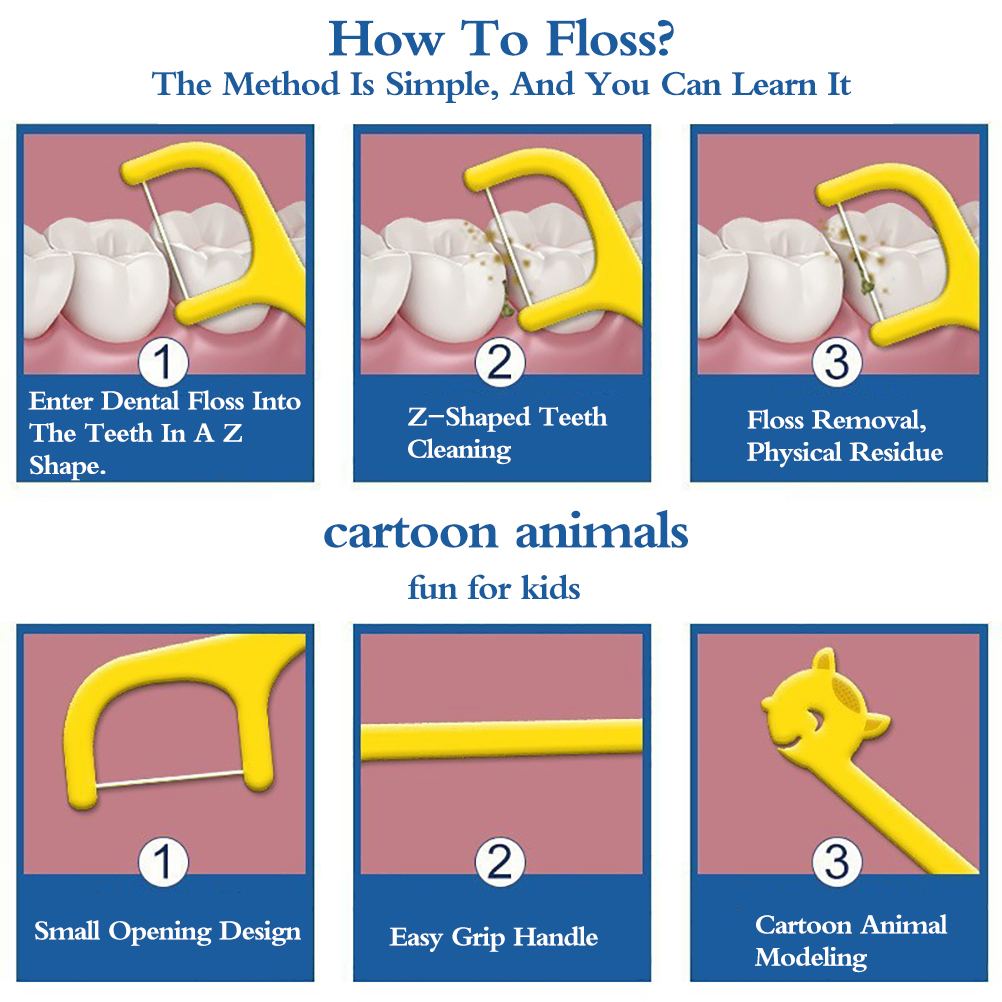 How To Floss?
The Method Is Simple, And You Can Learn It

1
Enter Dental Floss Into The Teeth In A Z Shape.

2
Z-Shaped Teeth Cleaning

3
Floss Removal, Physical Residue

cartoon animals
fun for kids

1
Small Opening Design

2
Easy Grip Handle

3
Cartoon Animal Modeling