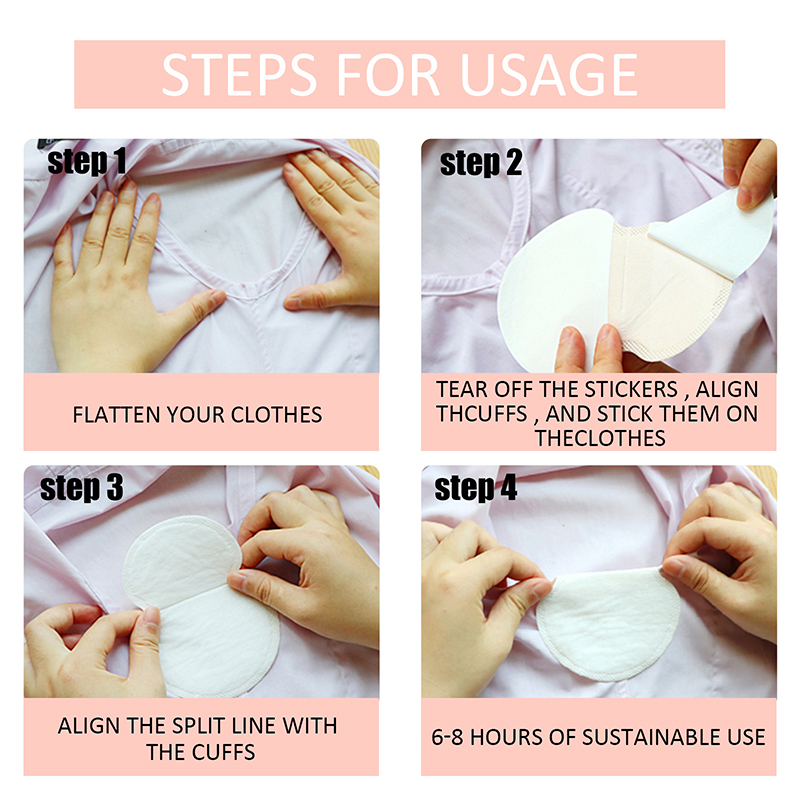 STEPS FOR USAGE

step 1

FLATTEN YOUR CLOTHES

step 2

TEAR OFF THE STICKERS , ALIGN THCUFFS , AND STICK THEM ON THECLOTHES

step 3

ALIGN THE SPLIT LINE WITH THE CUFFS

step 4

6-8 HOURS OF SUSTAINABLE USE