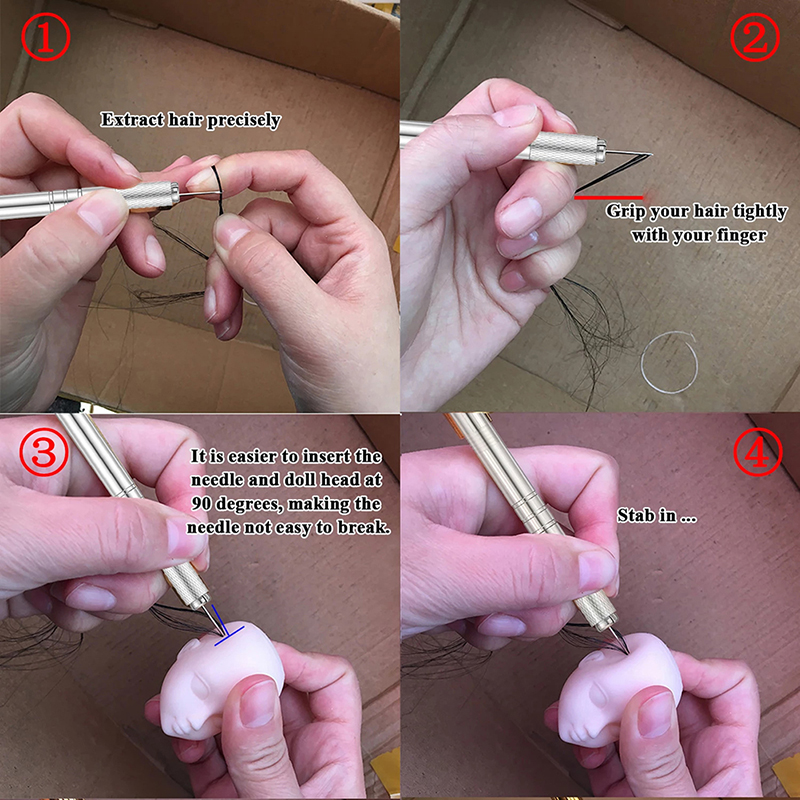 ①

Extract hair precisely

②

Grip your hair tightly with your finger

③

It is easier to insert the needle and doll head at 90 degrees, making the needle not easy to break.

④

Stab in ...