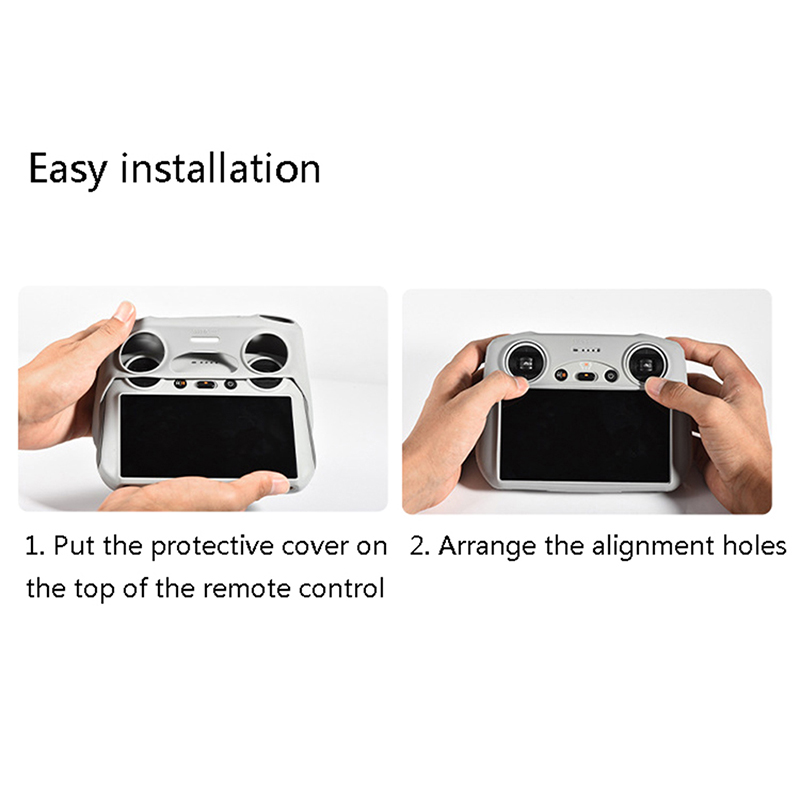 Easy installation

1. Put the protective cover on the top of the remote control

2. Arrange the alignment holes