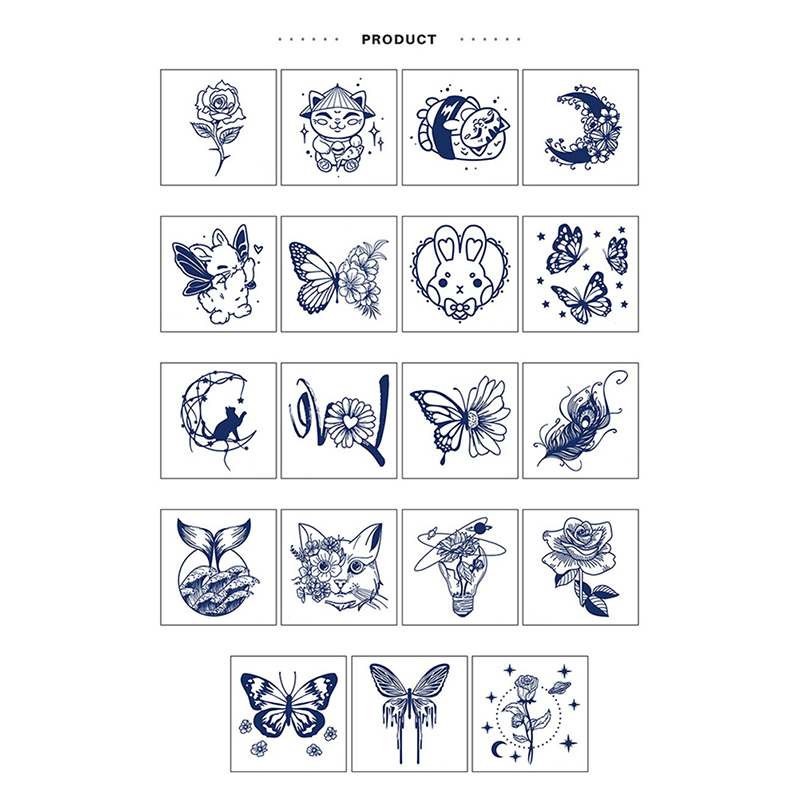 PRODUCT