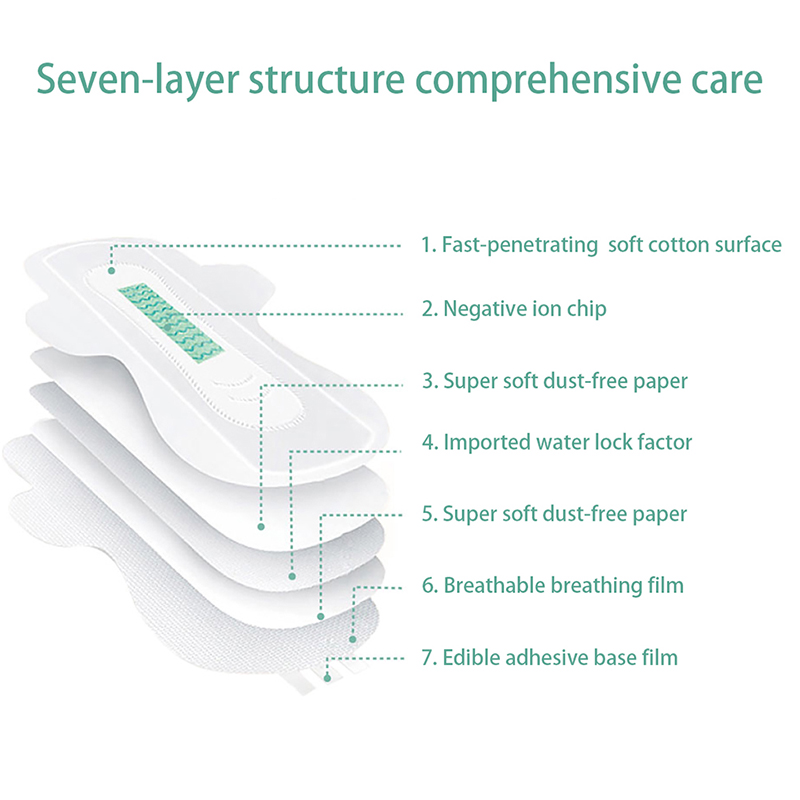 Seven-layer structure comprehensive care

1. Fast-penetrating soft cotton surface

2. Negative ion chip

3. Super soft dust-free paper

4. Imported water lock factor

5. Super soft dust-free paper

6. Breathable breathing film

7. Edible adhesive base film