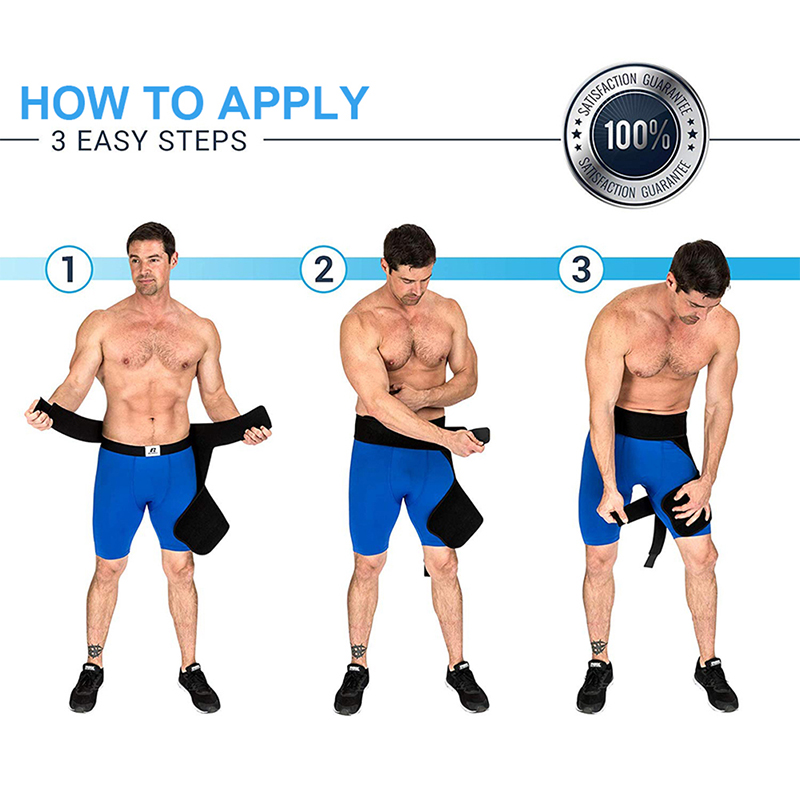 HOW TO APPLY
3 EASY STEPS

SATISFACTION GUARANTEE
100%
SATISFACTION GUARANTEE

1

2

3