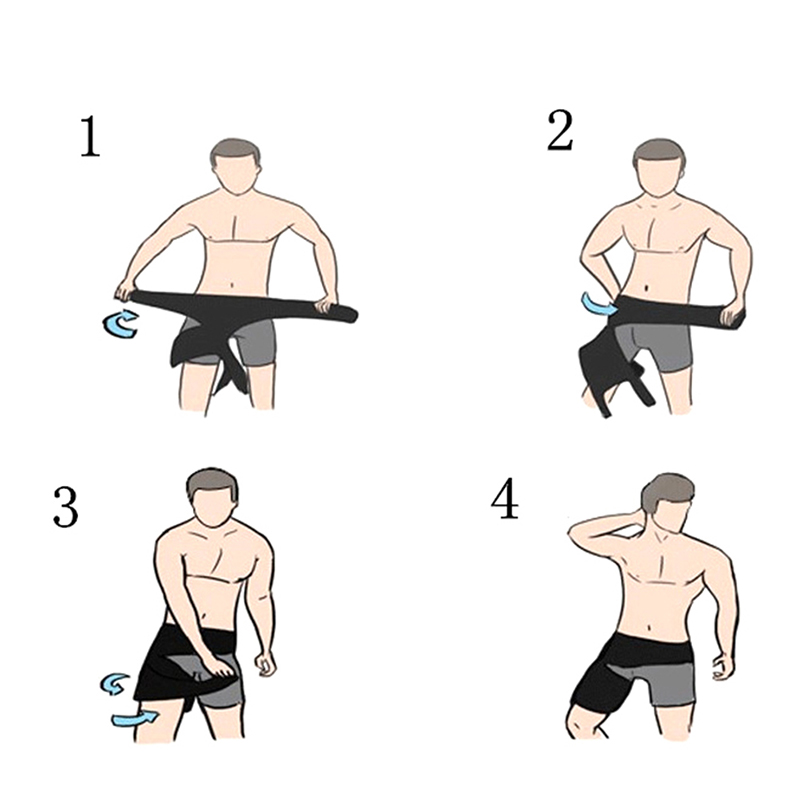 1

2

3

4