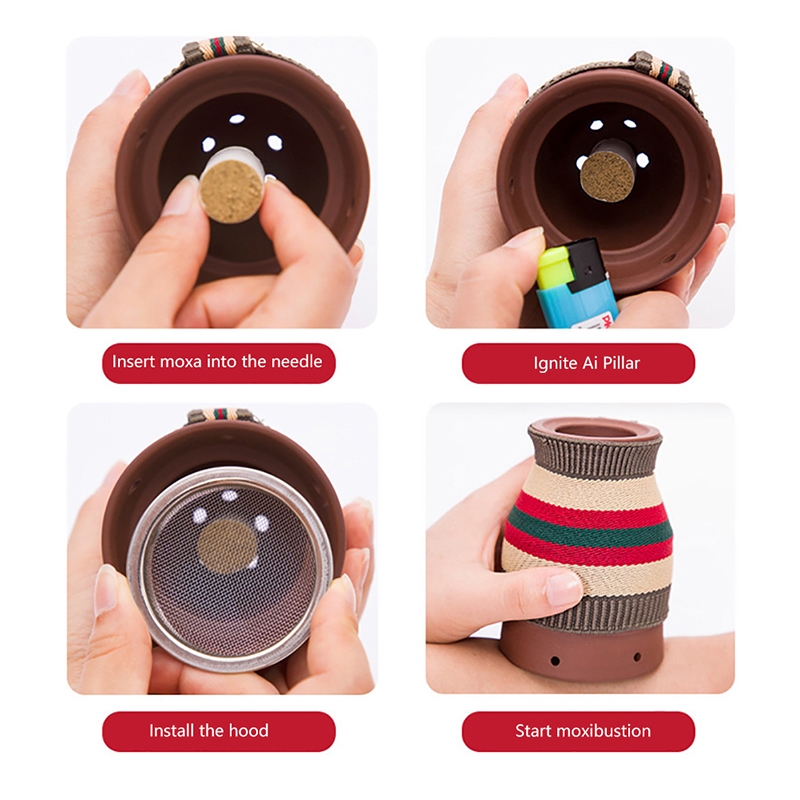 Insert moxa into the needle

Ignite Ai Pillar

Install the hood

Start moxibustion