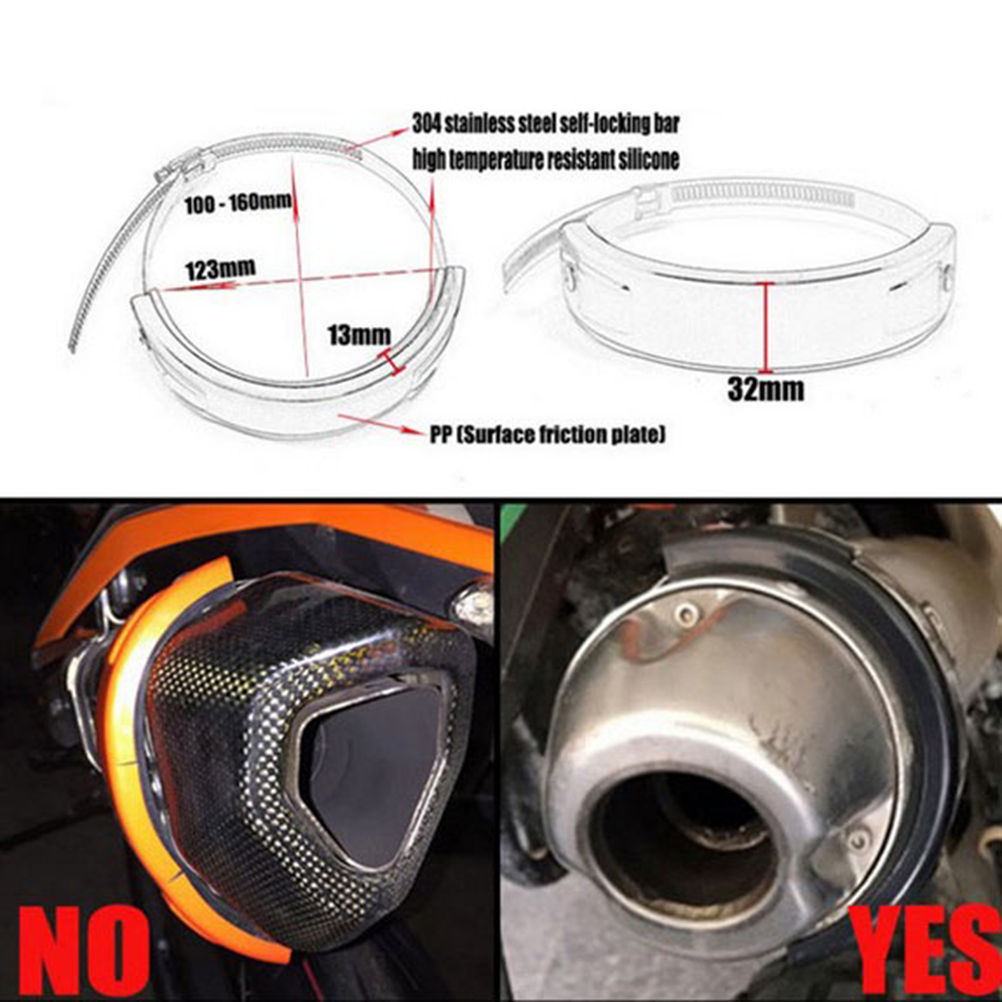 304 stainless steel self-locking bar
high temperature resistant silicone

100 - 160mm

123mm

13mm

32mm

PP (Surface friction plate)

NO

YES