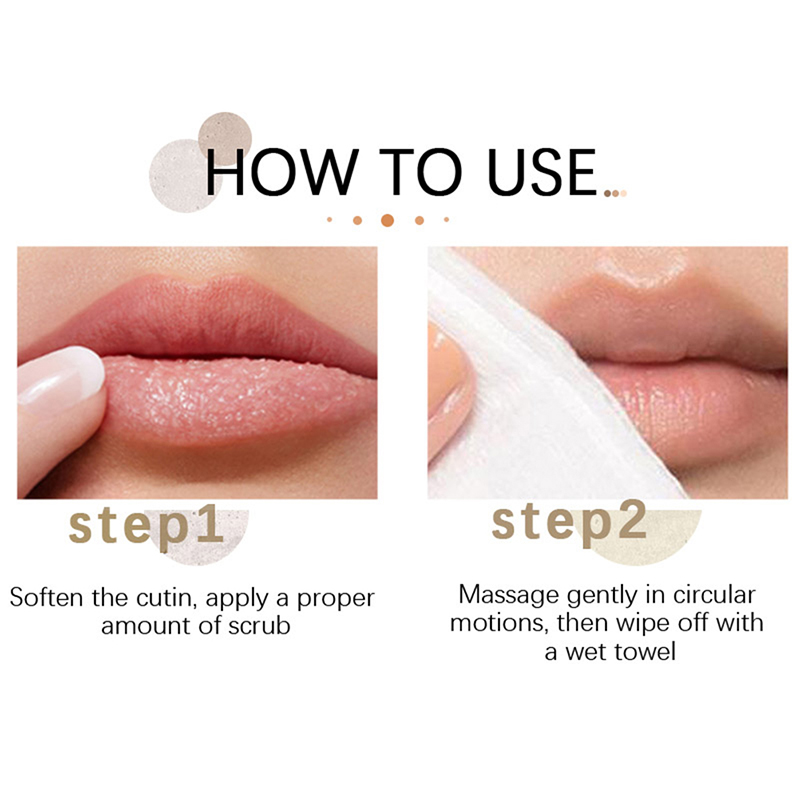 HOW TO USE

step1

Soften the cutin, apply a proper amount of scrub

step2

Massage gently in circular motions, then wipe off with a wet towel