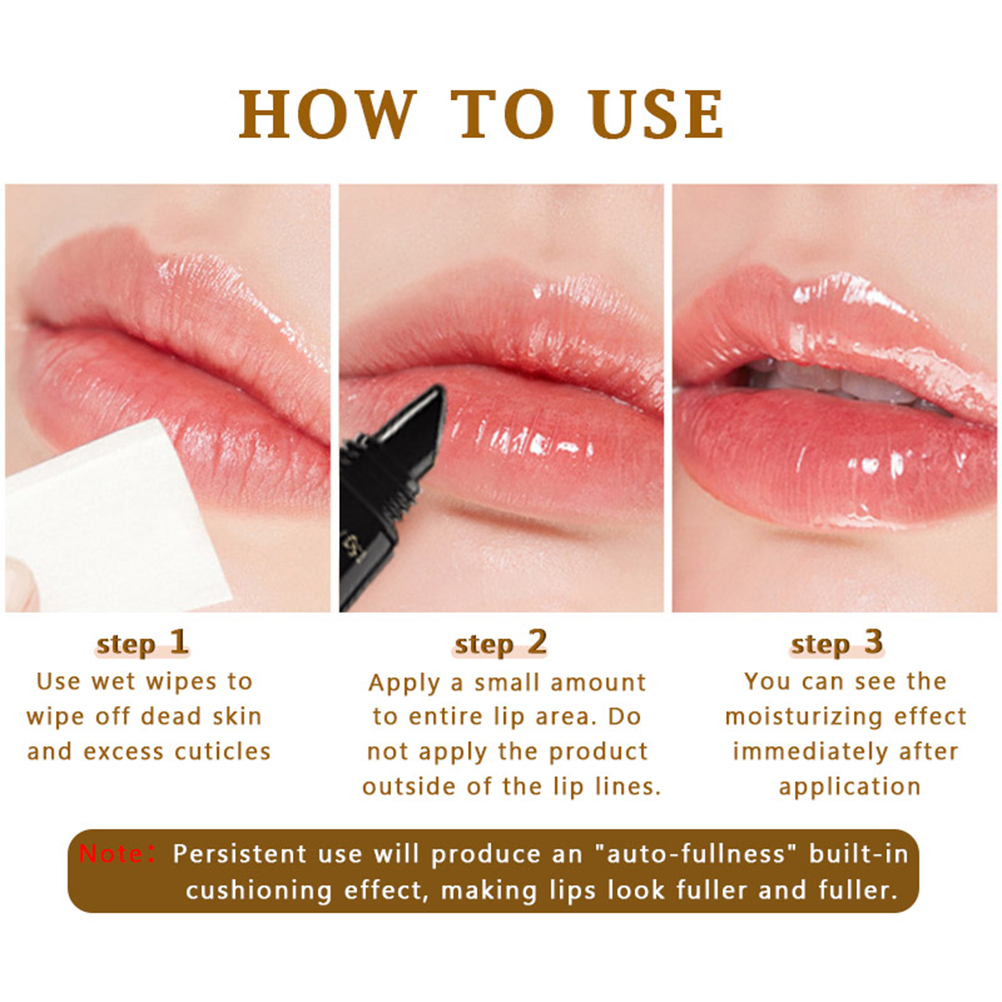 HOW TO USE

step 1
Use wet wipes to wipe off dead skin and excess cuticles

step 2
Apply a small amount to entire lip area. Do not apply the product outside of the lip lines.

step 3
You can see the moisturizing effect immediately after application

Note: Persistent use will produce an "auto-fullness" built-in cushioning effect, making lips look fuller and fuller.