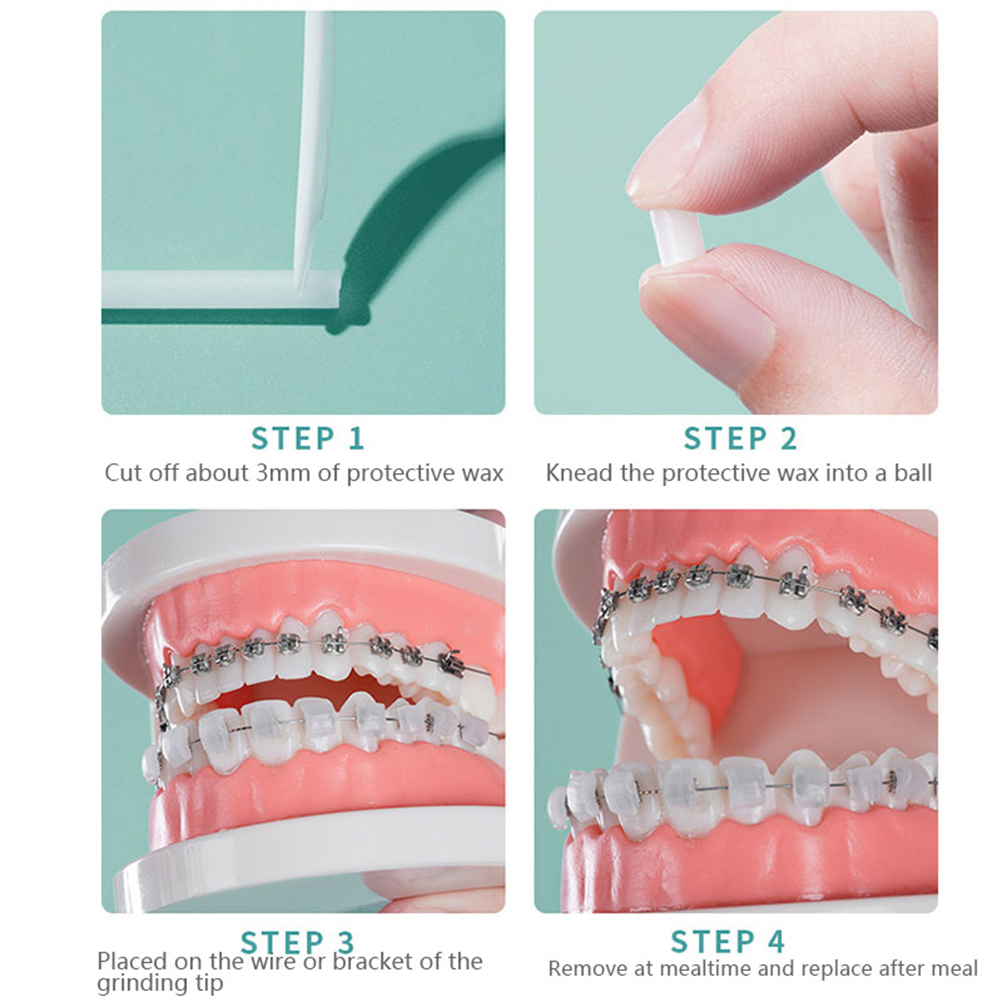 STEP 1
Cut off about 3mm of protective wax

STEP 2
Knead the protective wax into a ball

STEP 3
Placed on the wire or bracket of the grinding tip

STEP 4
Remove at mealtime and replace after meal