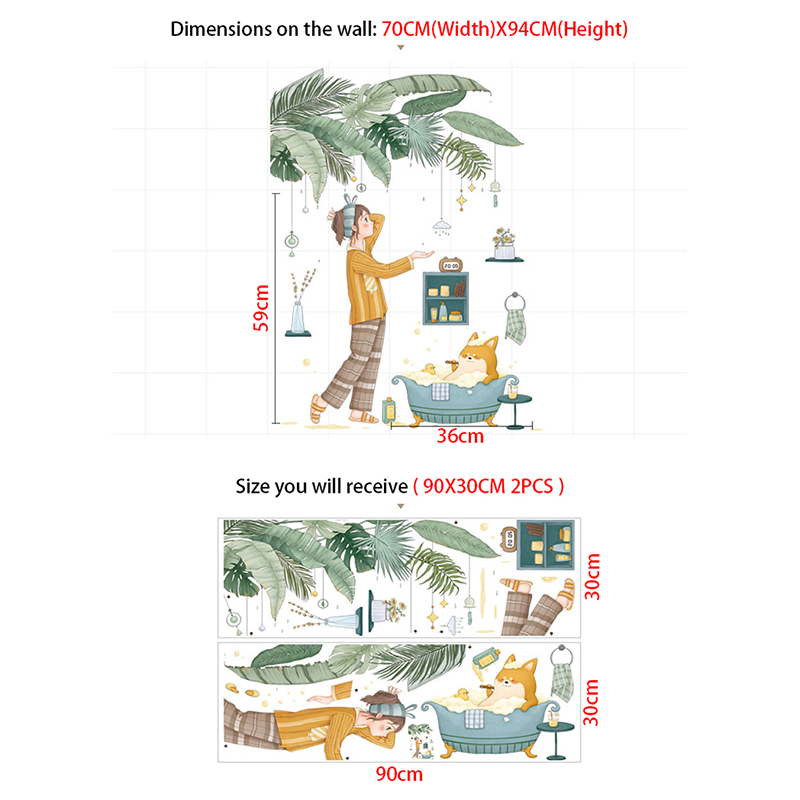 Dimensions on the wall: 70CM(Width)X94CM(Height)

59cm

20:05

36cm

Size you will receive ( 90X30CM 2PCS )

20:05

30cm

30cm

90cm