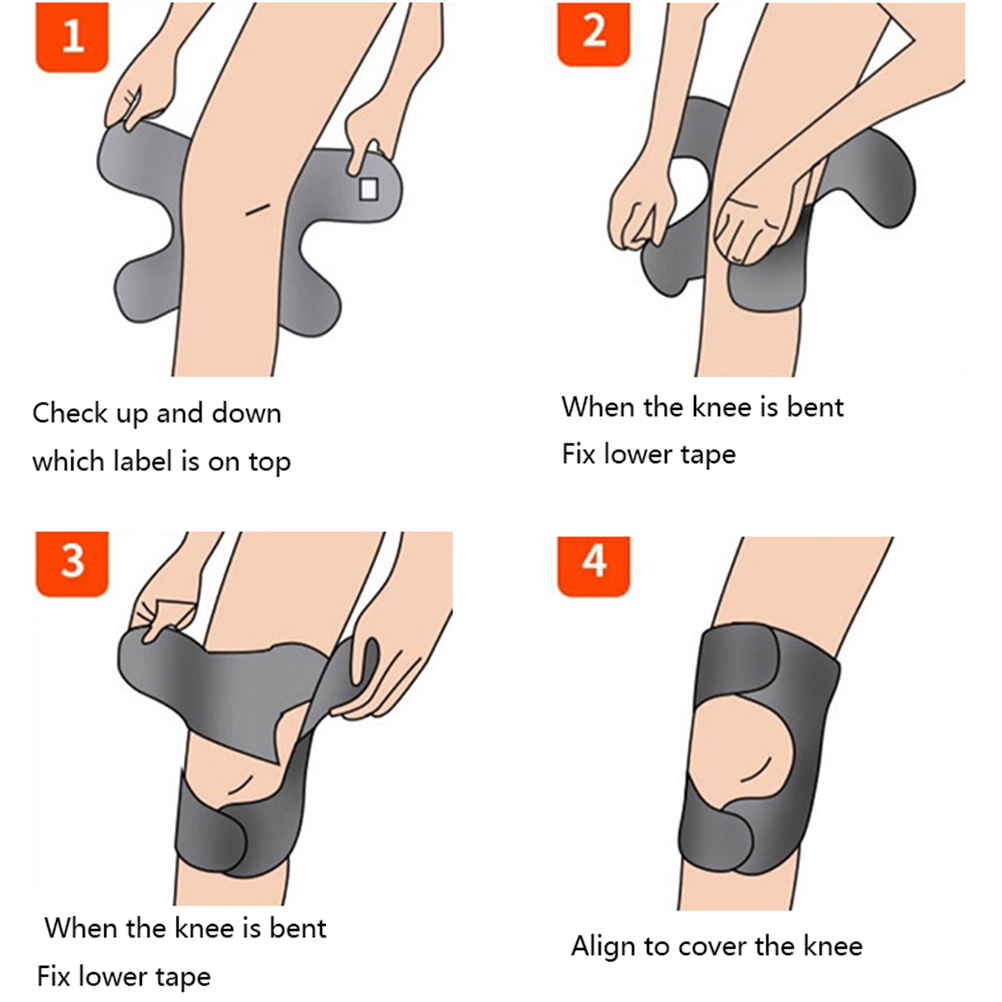 1

Check up and down
which label is on top

2

When the knee is bent
Fix lower tape

3

When the knee is bent
Fix lower tape

4

Align to cover the knee