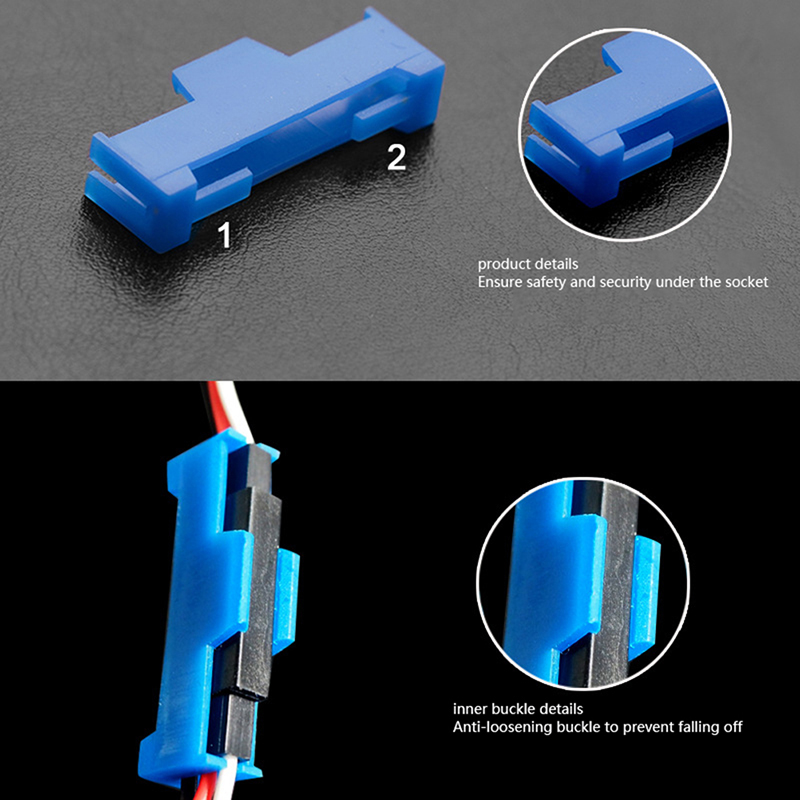 2

1

product details
Ensure safety and security under the socket

inner buckle details
Anti-loosening buckle to prevent falling off