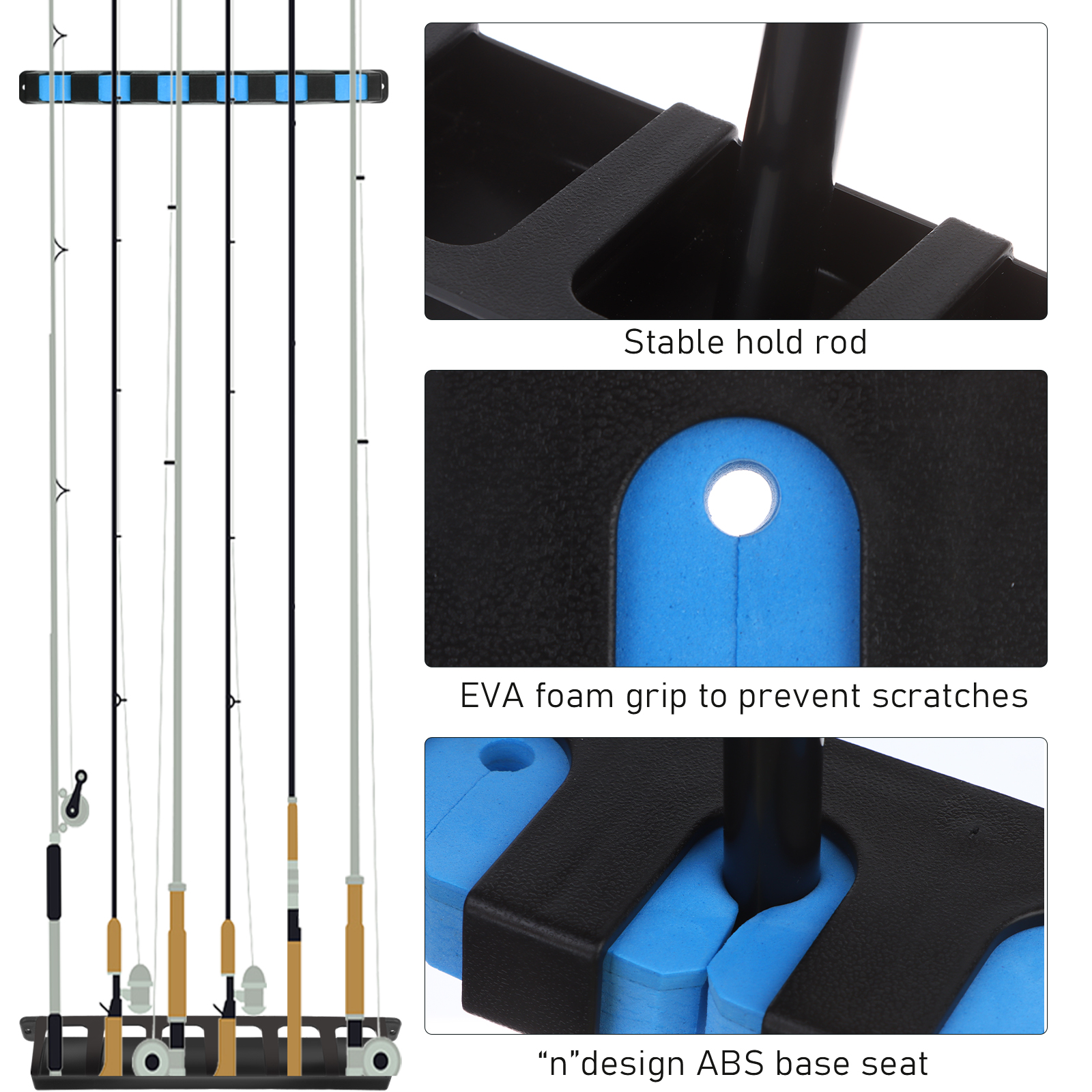 Stable hold rod

EVA foam grip to prevent scratches

“n”design ABS base seat