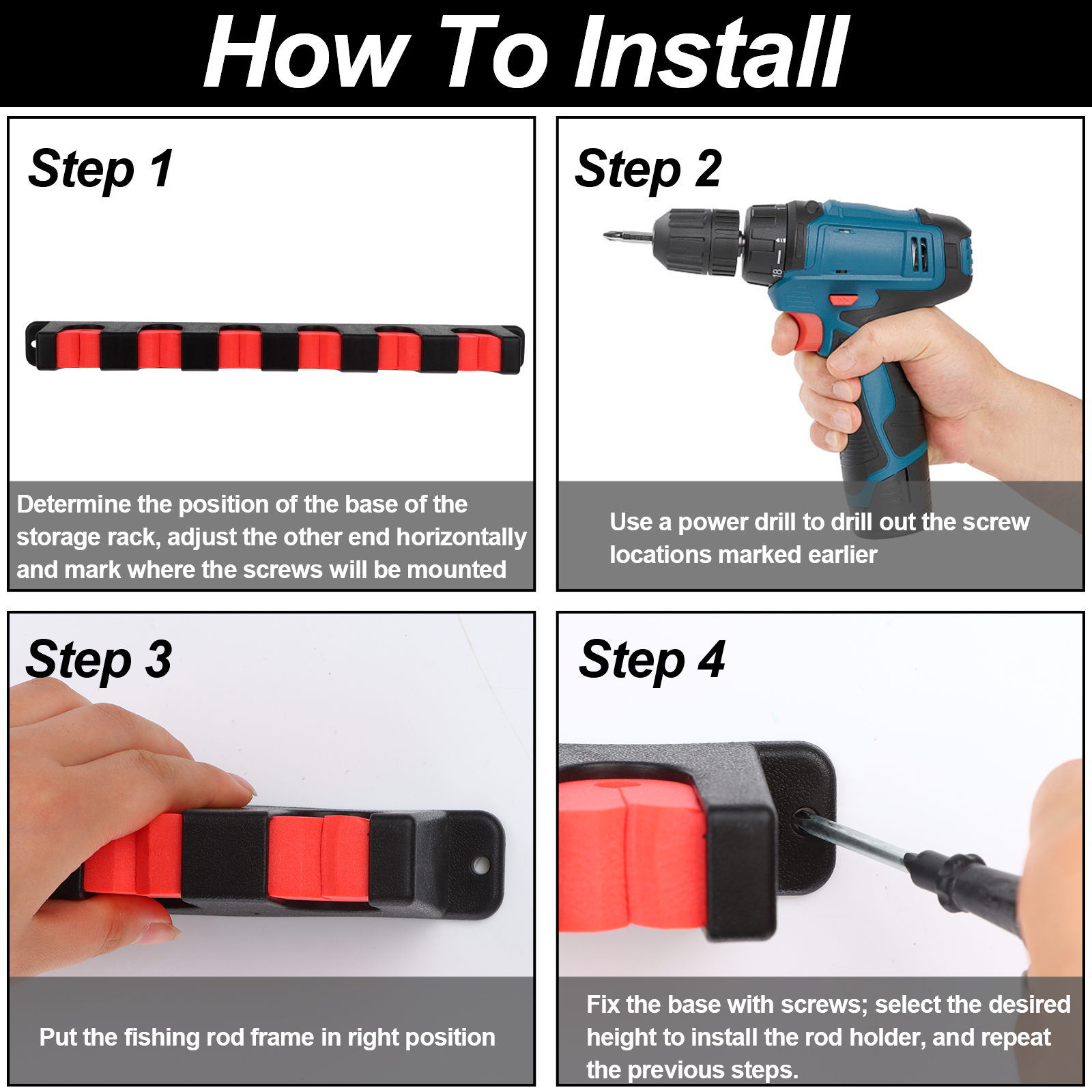 How To Install

Step 1

Determine the position of the base of the storage rack, adjust the other end horizontally and mark where the screws will be mounted

Step 2

Use a power drill to drill out the screw locations marked earlier

Step 3

Put the fishing rod frame in right position

Step 4

Fix the base with screws; select the desired height to install the rod holder, and repeat the previous steps.