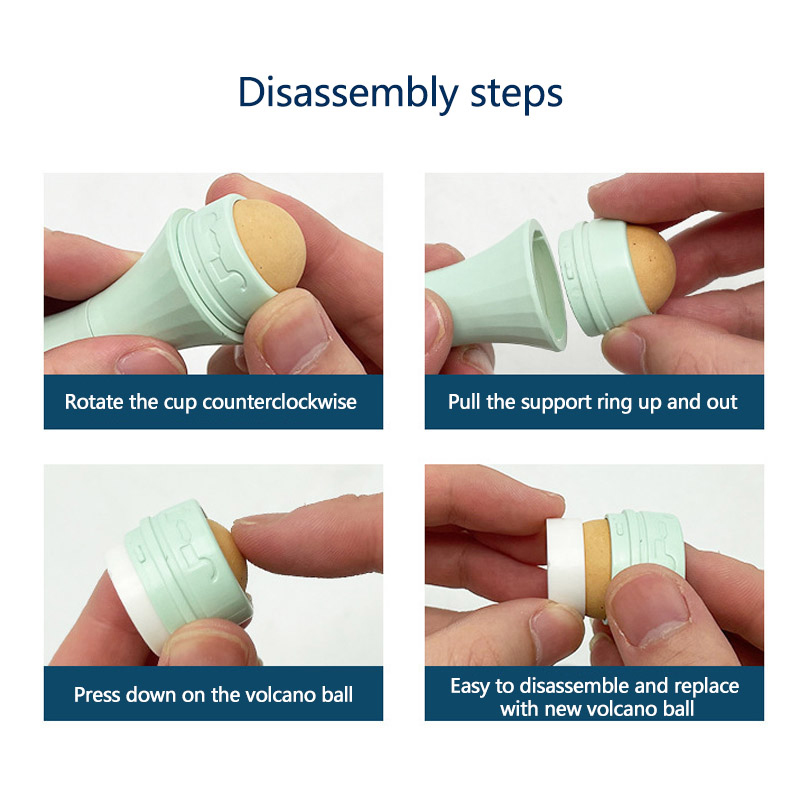 Disassembly steps

Rotate the cup counterclockwise

Pull the support ring up and out

Press down on the volcano ball

Easy to disassemble and replace with new volcano ball