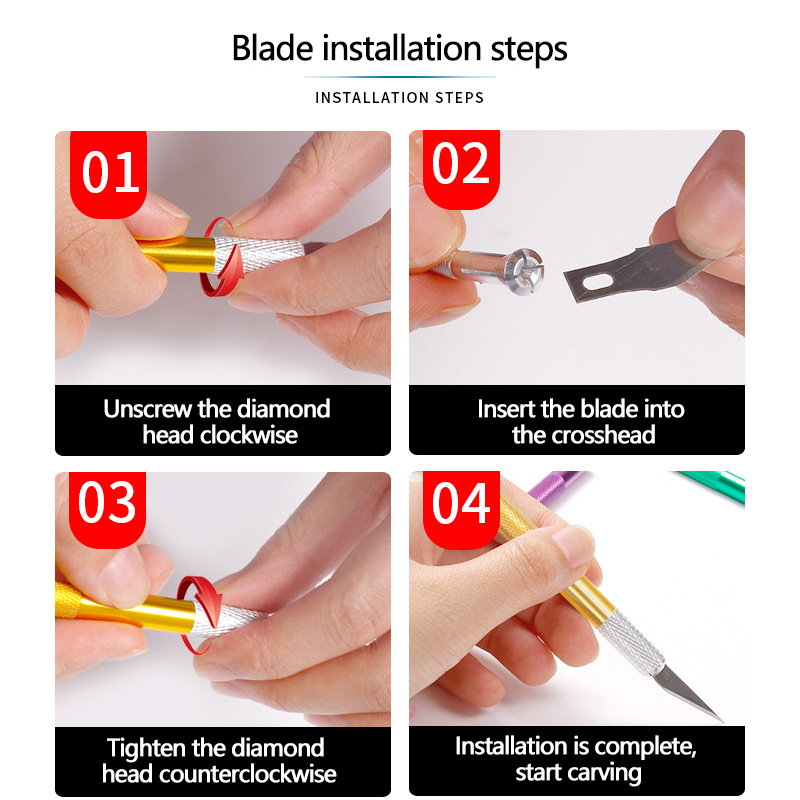 Blade installation steps

INSTALLATION STEPS

01

Unscrew the diamond head clockwise

02

Insert the blade into the crosshead

03

Tighten the diamond head counterclockwise

04

Installation is complete, start carving