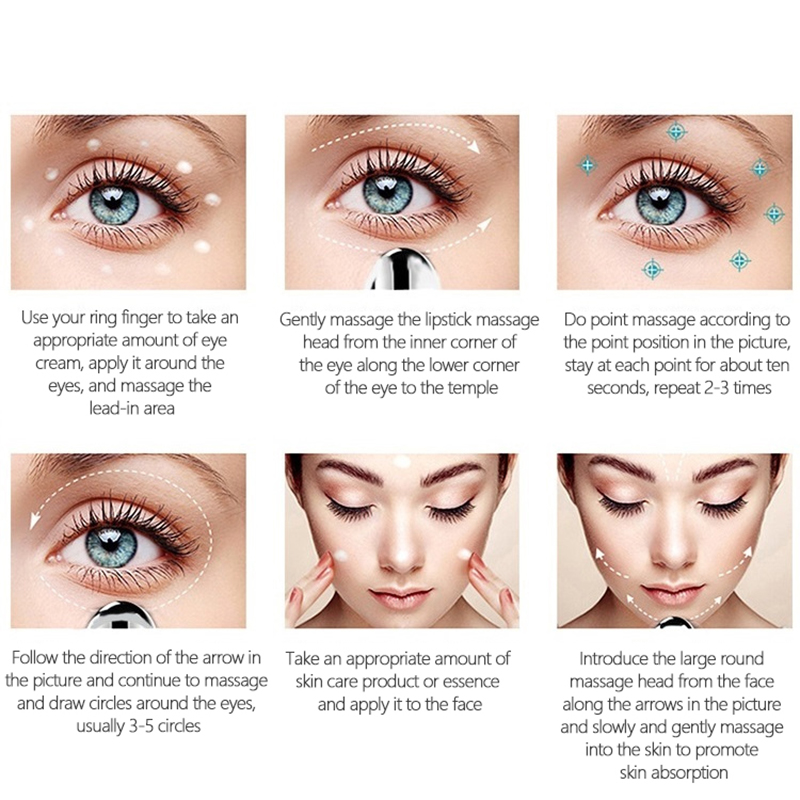 Use your ring finger to take an appropriate amount of eye cream, apply it around the eyes, and massage the lead-in area

Gently massage the lipstick massage head from the inner corner of the eye along the lower corner of the eye to the temple

Do point massage according to the point position in the picture, stay at each point for about ten seconds, repeat 2-3 times

Follow the direction of the arrow in the picture and continue to massage and draw circles around the eyes, usually 3-5 circles

Take an appropriate amount of skin care product or essence and apply it to the face

Introduce the large round massage head from the face along the arrows in the picture and slowly and gently massage into the skin to promote skin absorption