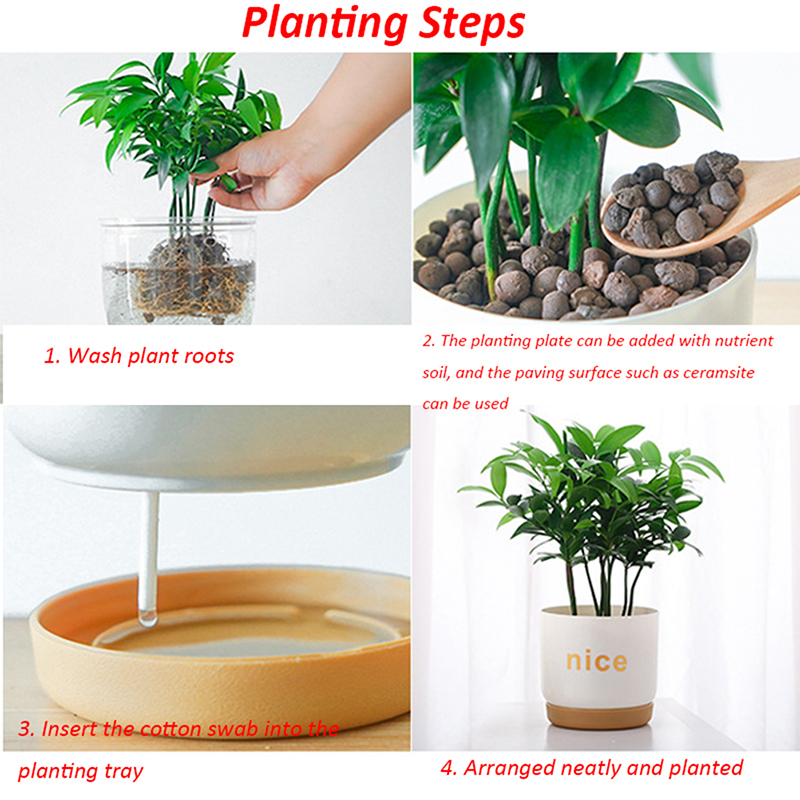 Planting Steps

1. Wash plant roots

2. The planting plate can be added with nutrient soil, and the paving surface such as ceramsite can be used

3. Insert the cotton swab into the planting tray

nice

4. Arranged neatly and planted