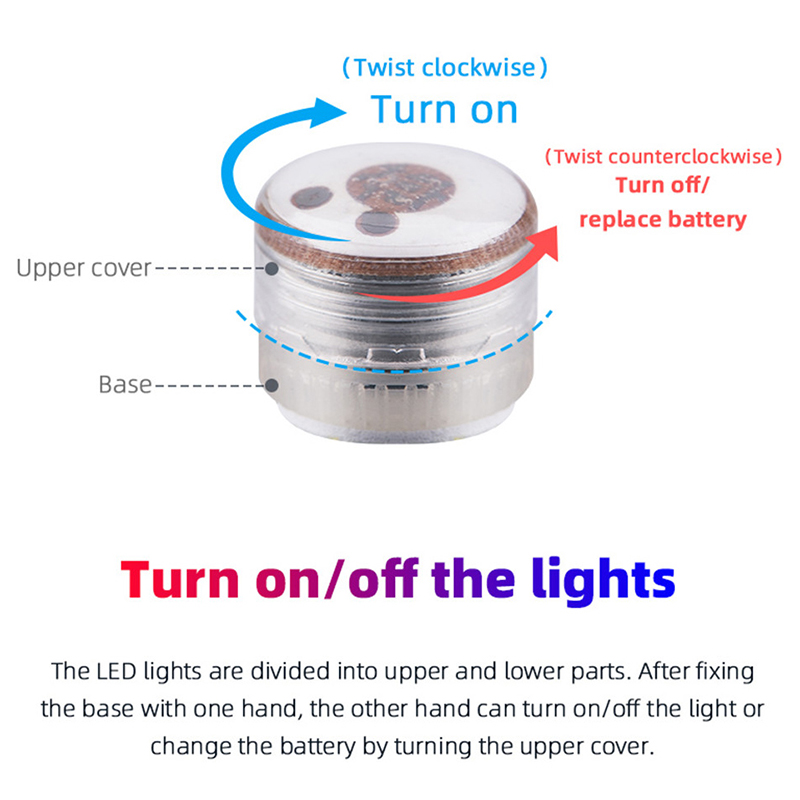 （Twist clockwise）
Turn on

（Twist counterclockwise）
Turn off/
replace battery

Upper cover

Base

Turn on/off the lights

The LED lights are divided into upper and lower parts. After fixing the base with one hand, the other hand can turn on/off the light or change the battery by turning the upper cover.