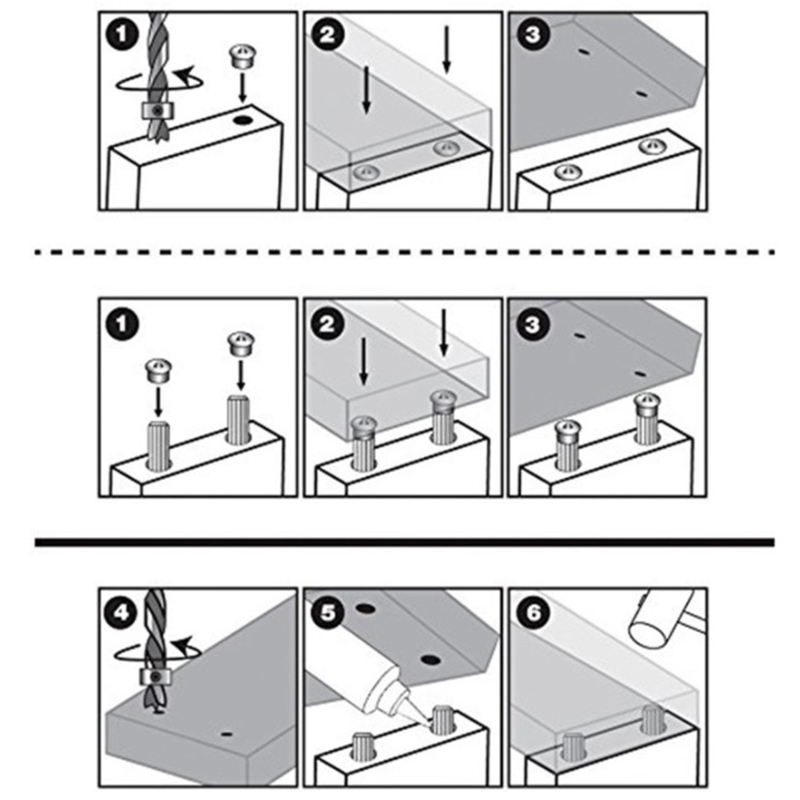 1
2
3
1
2
3
4
5
6