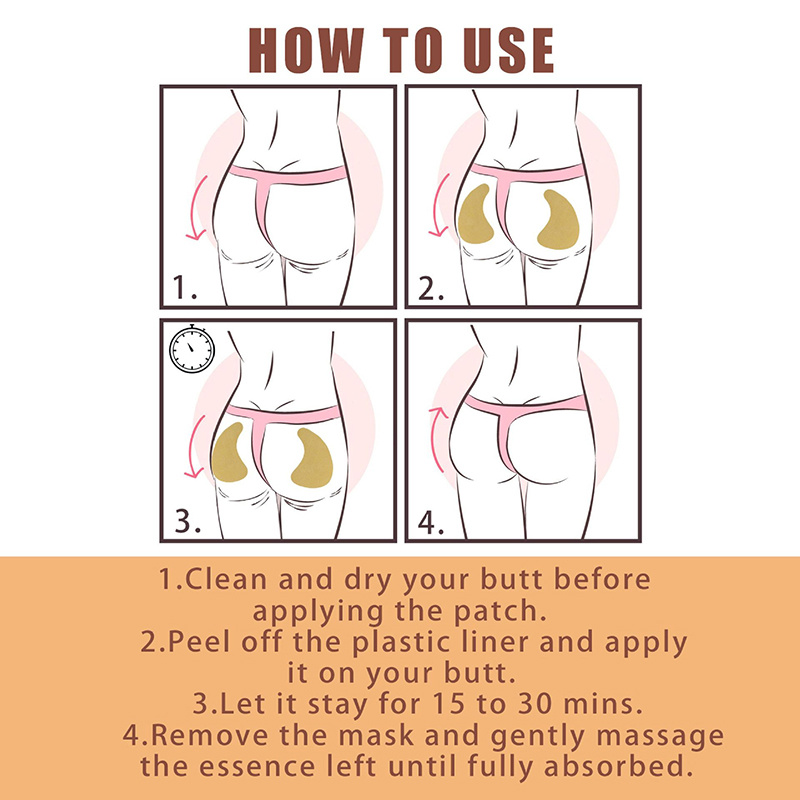 HOW TO USE

1.

2.

3.

4.

1.Clean and dry your butt before applying the patch.
2.Peel off the plastic liner and apply it on your butt.
3.Let it stay for 15 to 30 mins.
4.Remove the mask and gently massage the essence left until fully absorbed.