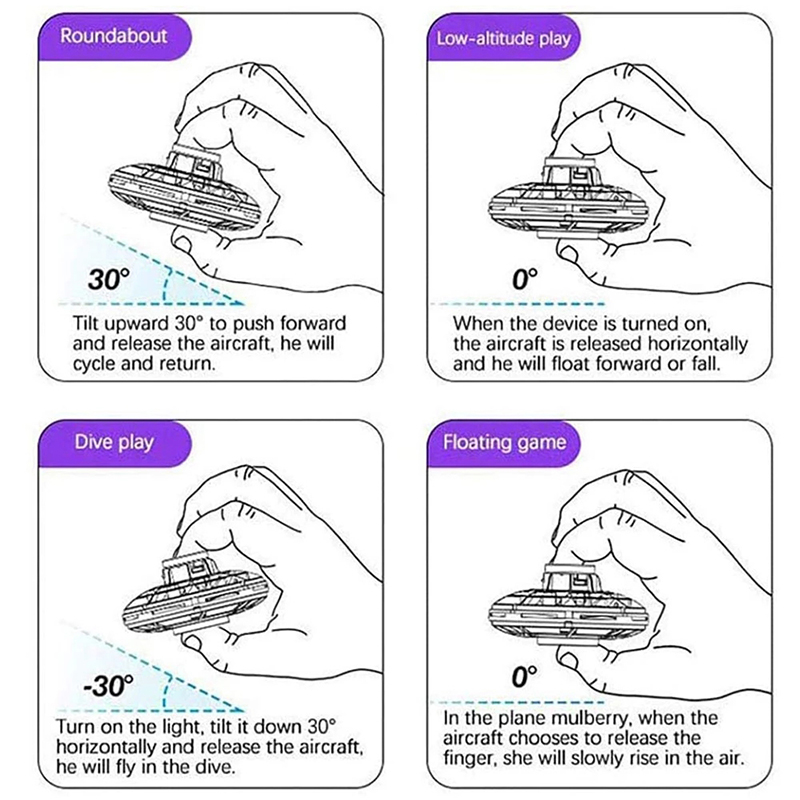 Roundabout

30°

Tilt upward 30° to push forward and release the aircraft, he will cycle and return.

Low-altitude play

0°

When the device is turned on, the aircraft is released horizontally and he will float forward or fall.

Dive play

-30°

Turn on the light, tilt it down 30° horizontally and release the aircraft, he will fly in the dive.

Floating game

0°

In the plane mulberry, when the aircraft chooses to release the finger, she will slowly rise in the air.