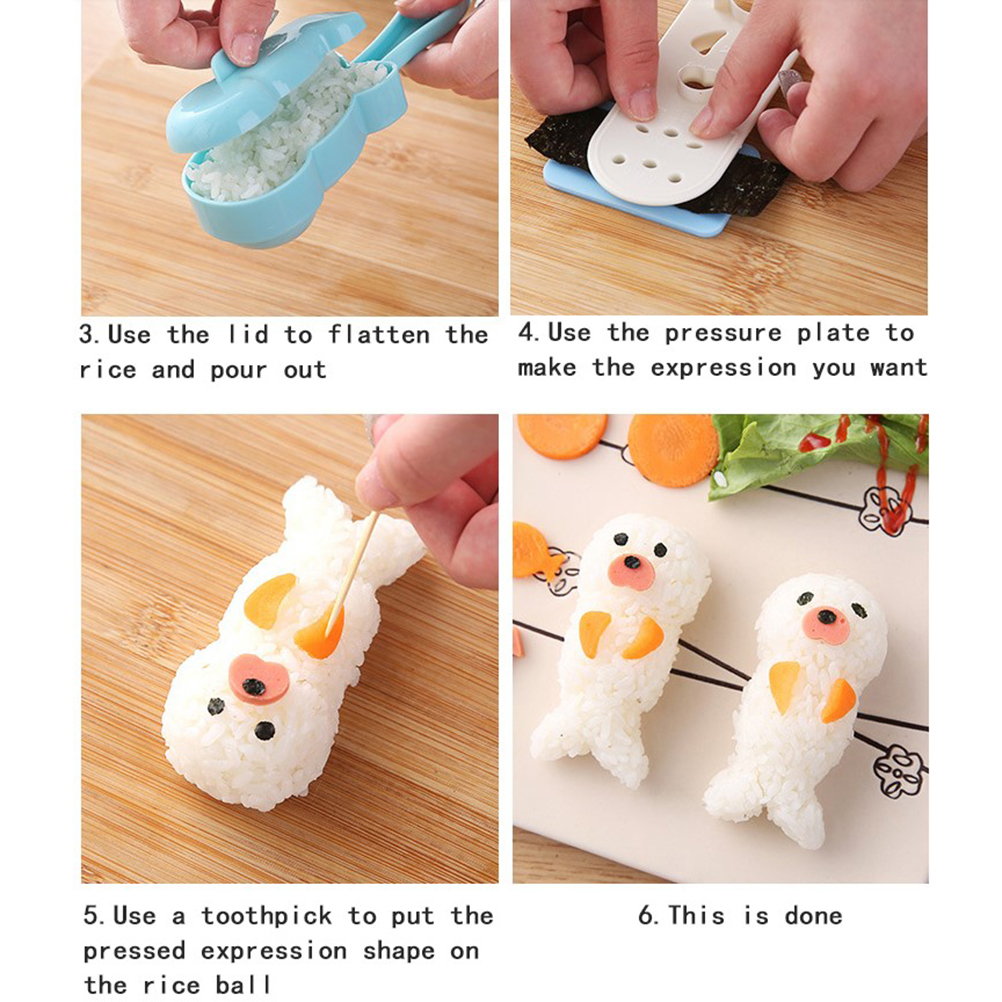 3. Use the lid to flatten the rice and pour out

4. Use the pressure plate to make the expression you want

5. Use a toothpick to put the pressed expression shape on the rice ball

6. This is done