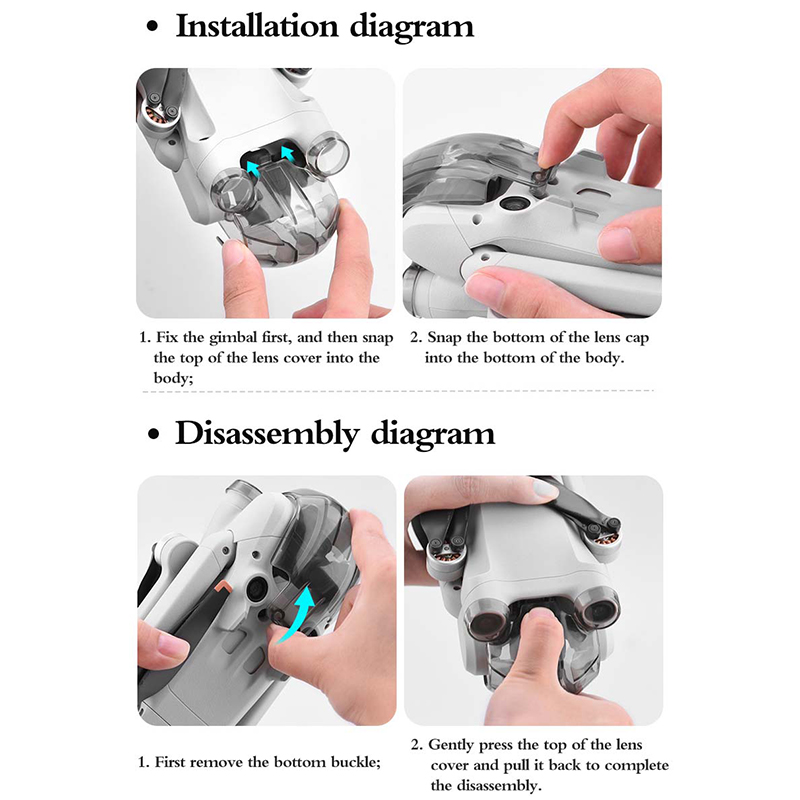 • Installation diagram

1. Fix the gimbal first, and then snap the top of the lens cover into the body;

2. Snap the bottom of the lens cap into the bottom of the body.

• Disassembly diagram

1. First remove the bottom buckle;

2. Gently press the top of the lens cover and pull it back to complete the disassembly.