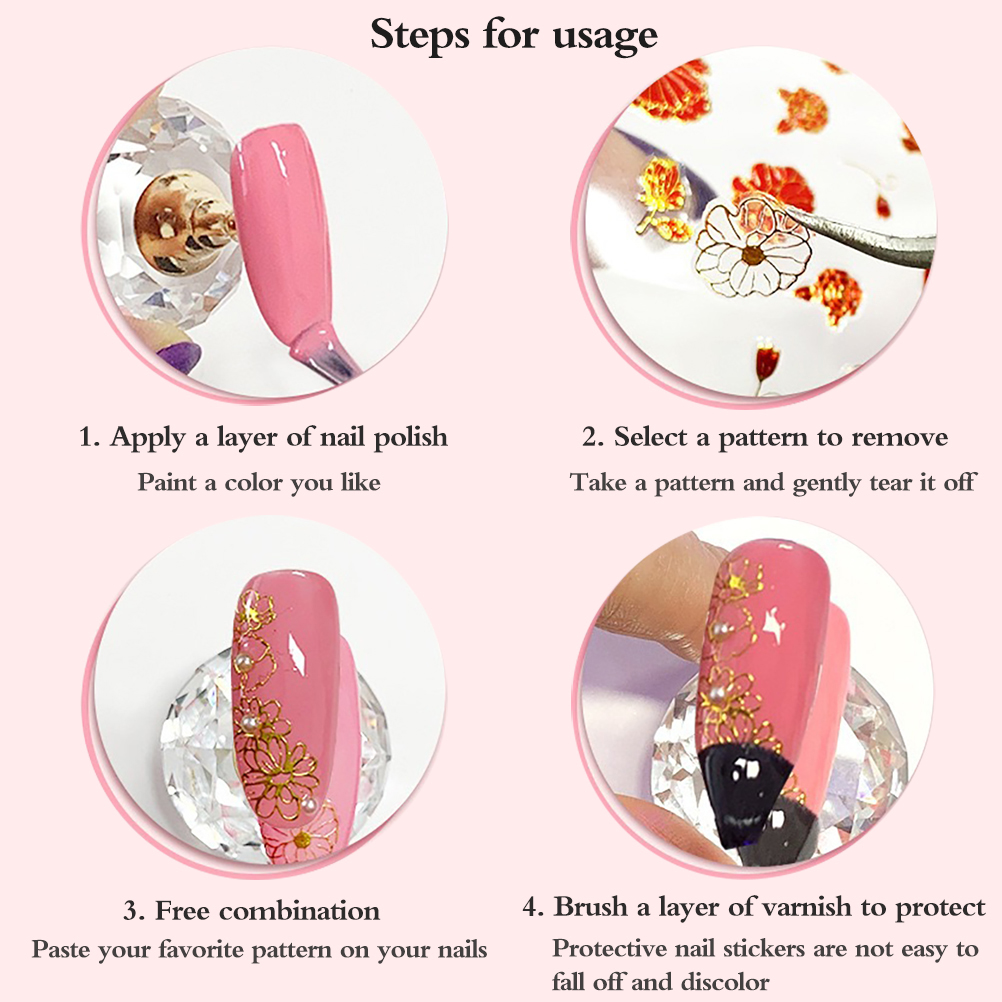 Steps for usage

1. Apply a layer of nail polish
Paint a color you like

2. Select a pattern to remove
Take a pattern and gently tear it off

3. Free combination
Paste your favorite pattern on your nails

4. Brush a layer of varnish to protect
Protective nail stickers are not easy to fall off and discolor