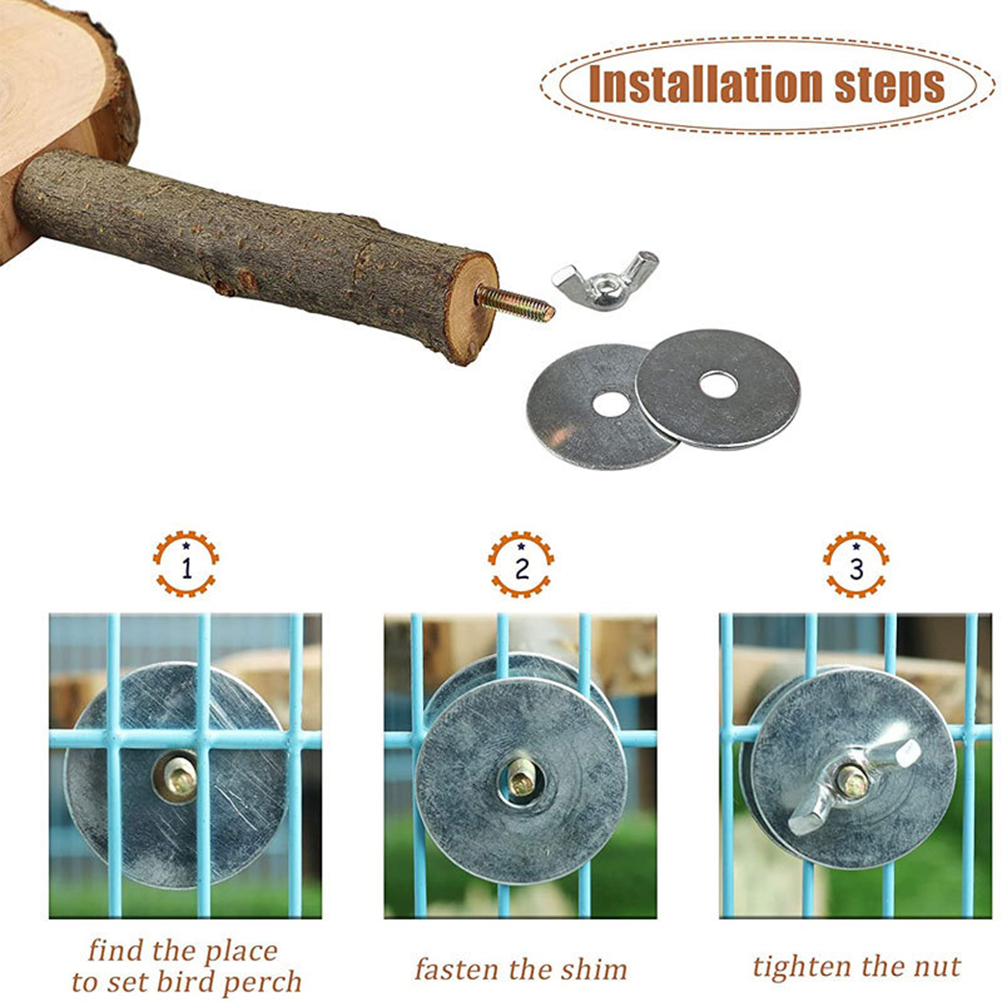 Installation steps

1

find the place to set bird perch

2

fasten the shim

3

tighten the nut