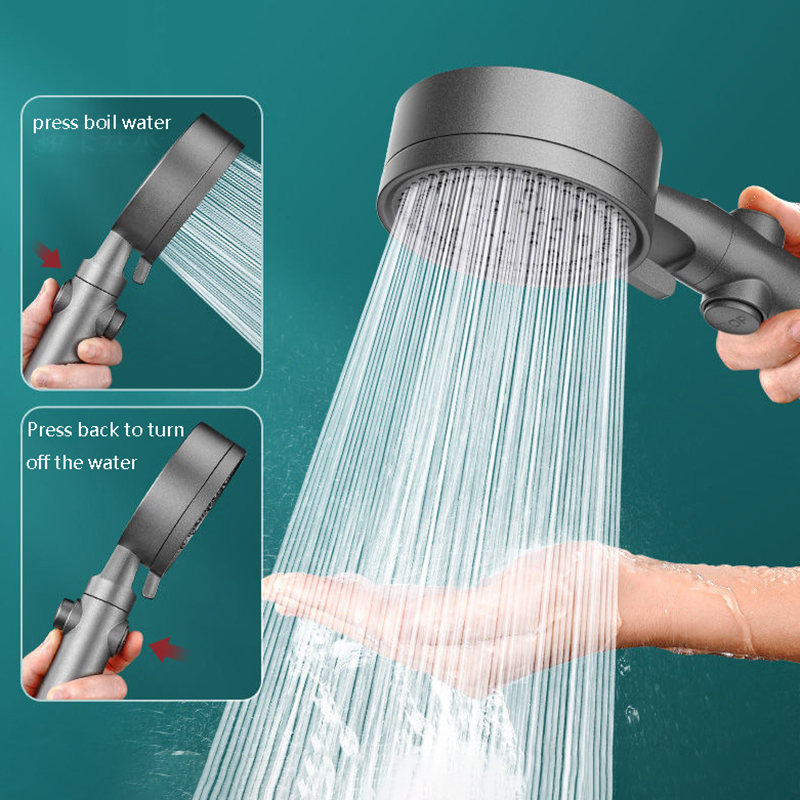 press boil water

Press back to turn off the water