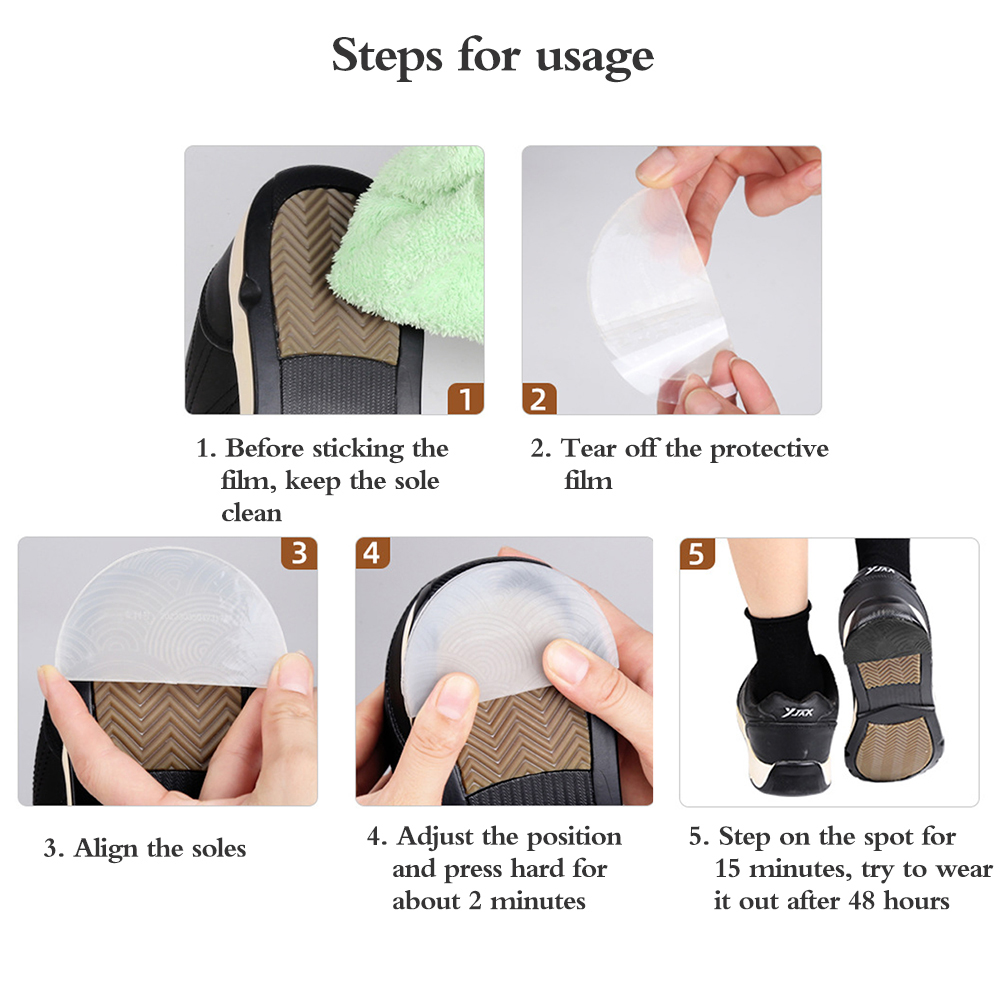 Steps for usage

1

2

1. Before sticking the film, keep the sole clean

2. Tear off the protective film

3

4

5

YJXX

3. Align the soles

4. Adjust the position and press hard for about 2 minutes

5. Step on the spot for 15 minutes, try to wear it out after 48 hours