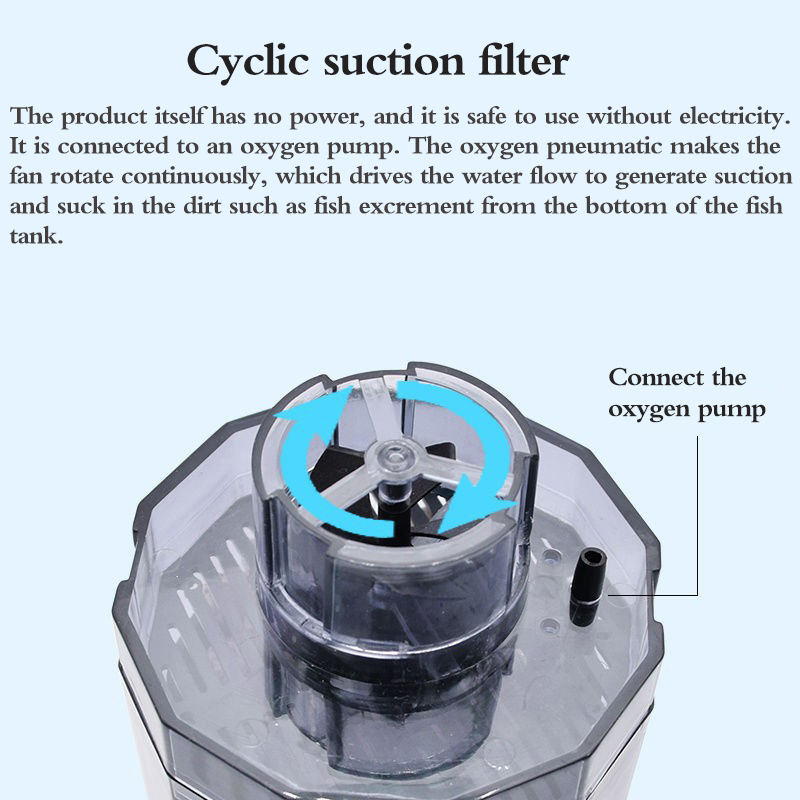 Cyclic suction filter

The product itself has no power, and it is safe to use without electricity. It is connected to an oxygen pump. The oxygen pneumatic makes the fan rotate continuously, which drives the water flow to generate suction and suck in the dirt such as fish excrement from the bottom of the fish tank.

Connect the oxygen pump